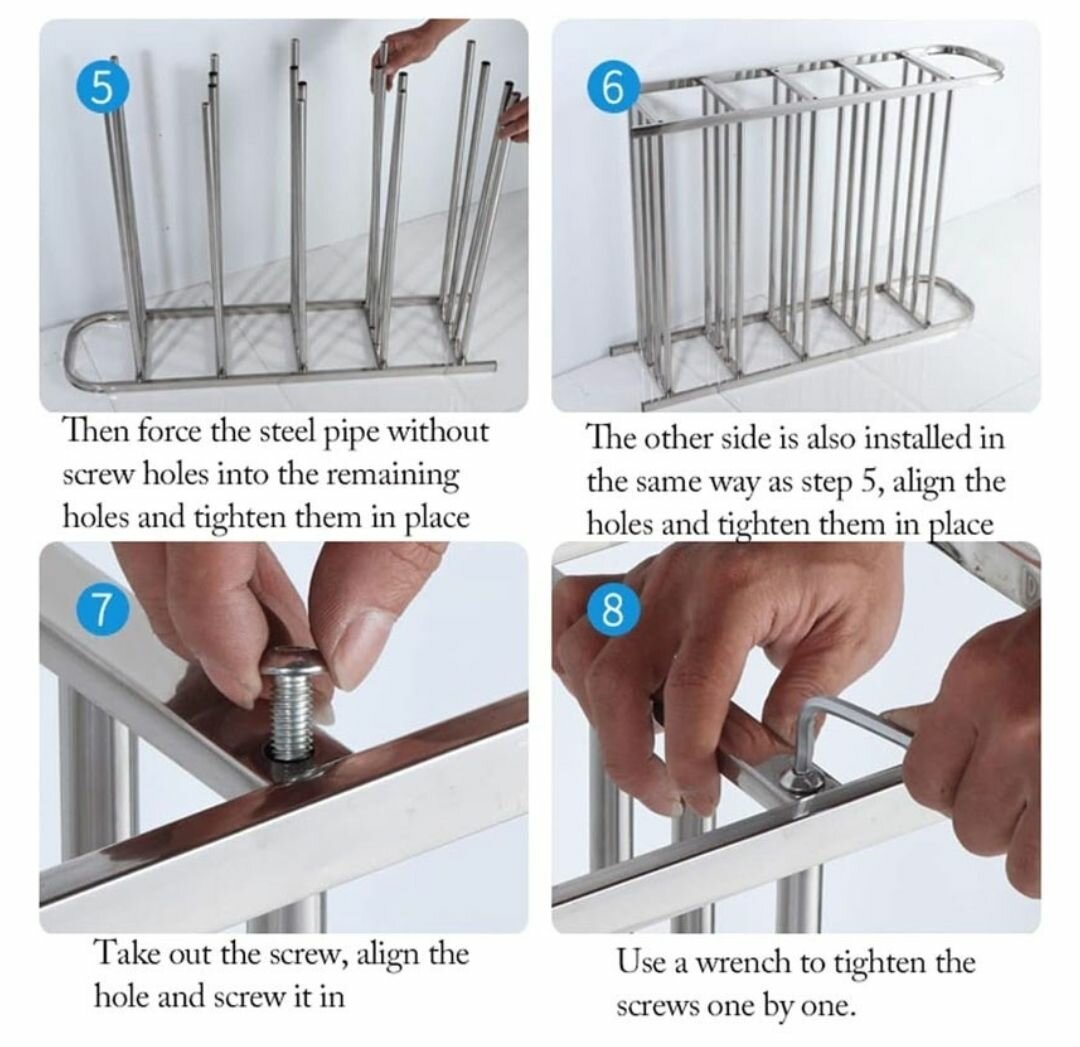 5

Then force the steel pipe without screw holes into the remaining holes and tighten them in place

6

The other side is also installed in the same way as step 5, align the holes and tighten them in place

7

Take out the screw, align the hole and screw it in

8

Use a wrench to tighten the screws one by one.