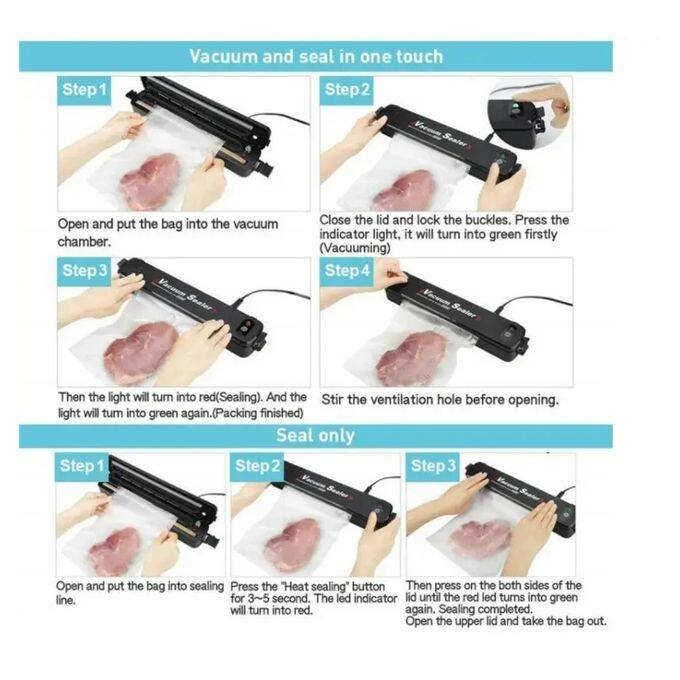 Vacuum and seal in one touch

Step 1

Open and put the bag into the vacuum chamber.

Step 2

Vacuum Sealer

Close the lid and lock the buckles. Press the indicator light, it will turn into green firstly (Vacuuming)

Step 3

Vacuum Sealer

Then the light will turn into red(Sealing). And the light will turn into green again.(Packing finished)

Step 4

Vacuum Sealer

Stir the ventilation hole before opening.

Seal only

Step 1

Open and put the bag into sealing line.

Step 2

Vacuum Sealer

Press the "Heat sealing" button for 3~5 second. The led indicator will turn into red.

Step 3

Vacuum Sealer

Then press on the both sides of the lid until the red led turns into green again. Sealing completed.
Open the upper lid and take the bag out.