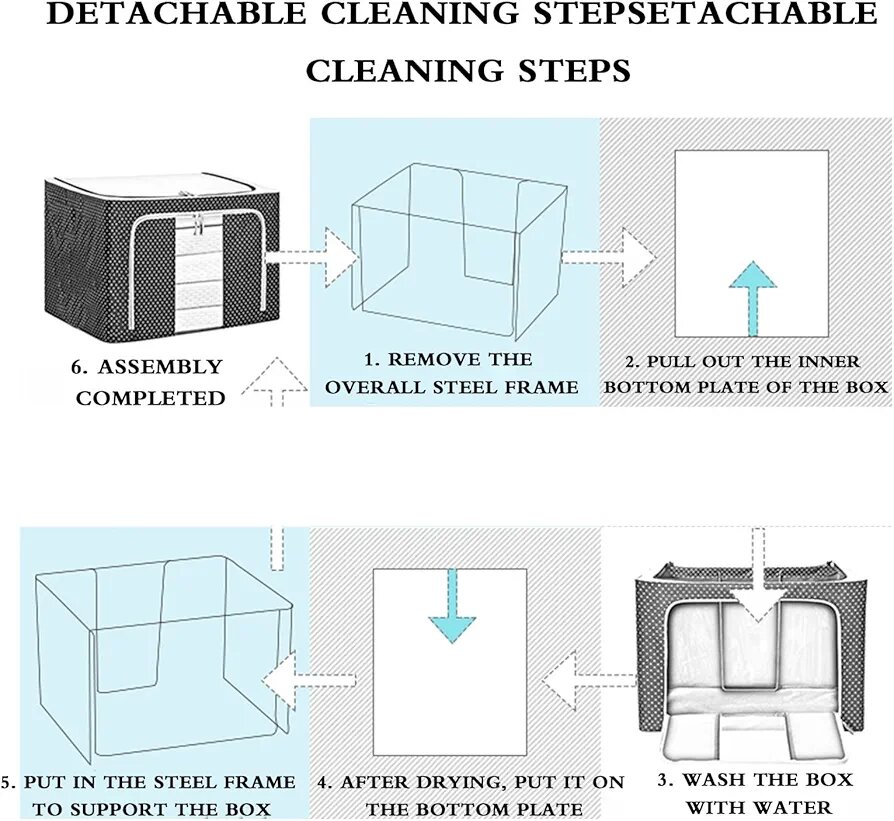 DETACHABLE CLEANING STEPSETACHABLE CLEANING STEPS

6. ASSEMBLY COMPLETED

1. REMOVE THE OVERALL STEEL FRAME

2. PULL OUT THE INNER BOTTOM PLATE OF THE BOX

5. PUT IN THE STEEL FRAME TO SUPPORT THE BOX

4. AFTER DRYING, PUT IT ON THE BOTTOM PLATE

3. WASH THE BOX WITH WATER