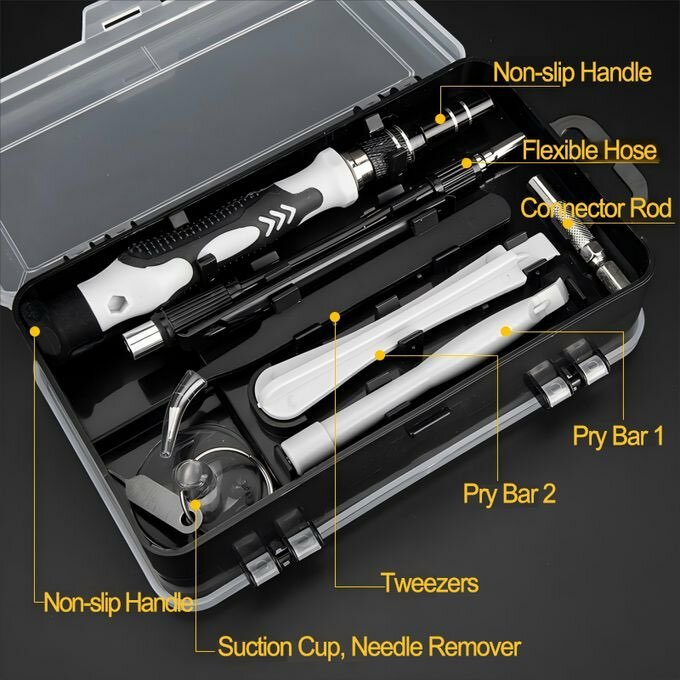 Non-slip Handle

Flexible Hose

Connector Rod

Pry Bar 1

Pry Bar 2

Tweezers

Non-slip Handle

Suction Cup, Needle Remover