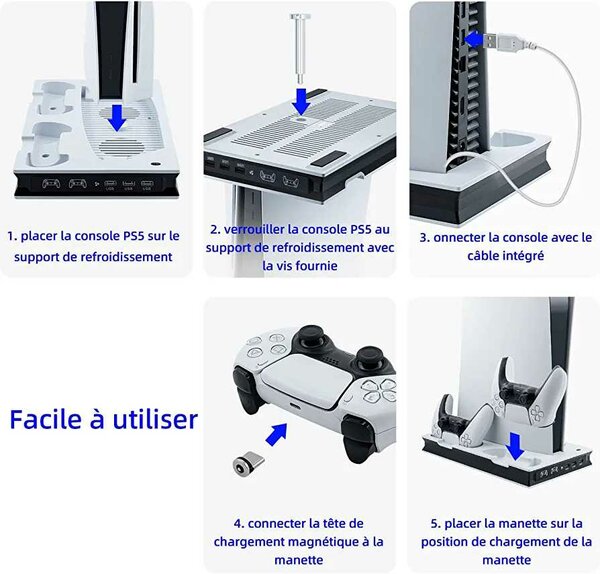 1. placer la console PS5 sur le support de refroidissement

2. verrouiller la console PS5 au support de refroidissement avec la vis fournie

3. onnecter la console avec le câble intégré

Facile à utiliser

4. connecter la tête de chargement magnétique à la manette

5. placer la manette sur la position de chargement de la manette