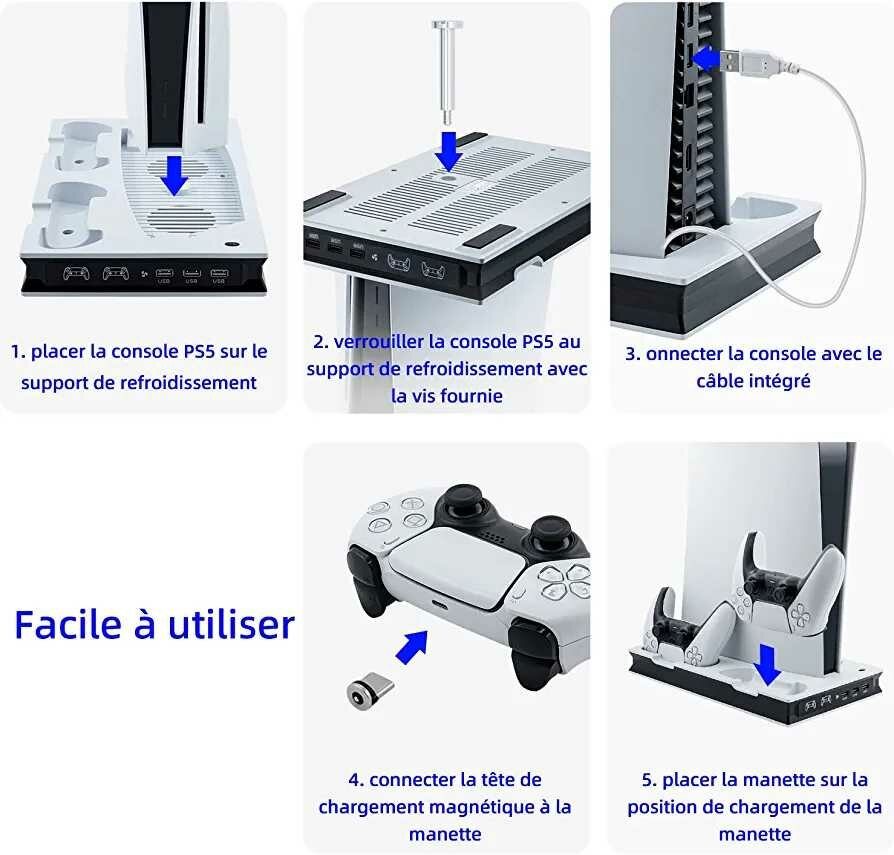 USB USB USB

1. placer la console PS5 sur le support de refroidissement

2. verrouiller la console PS5 au support de refroidissement avec la vis fournie

3. onnecter la console avec le câble intégré

Facile à utiliser

4. connecter la tête de chargement magnétique à la manette

5. placer la manette sur la position de chargement de la manette