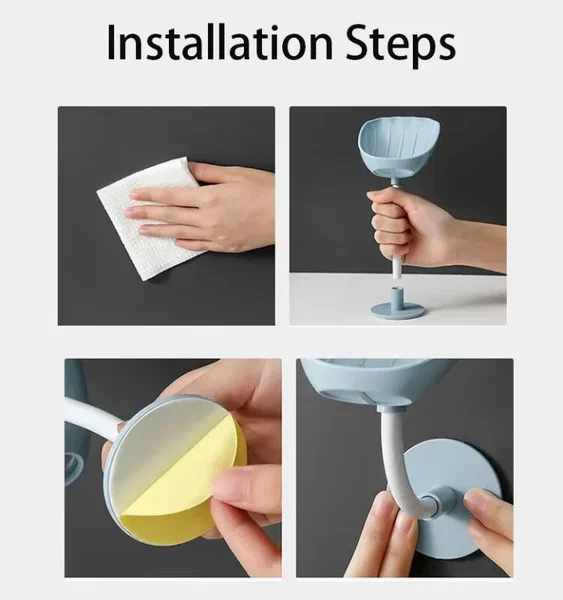 Installation Steps