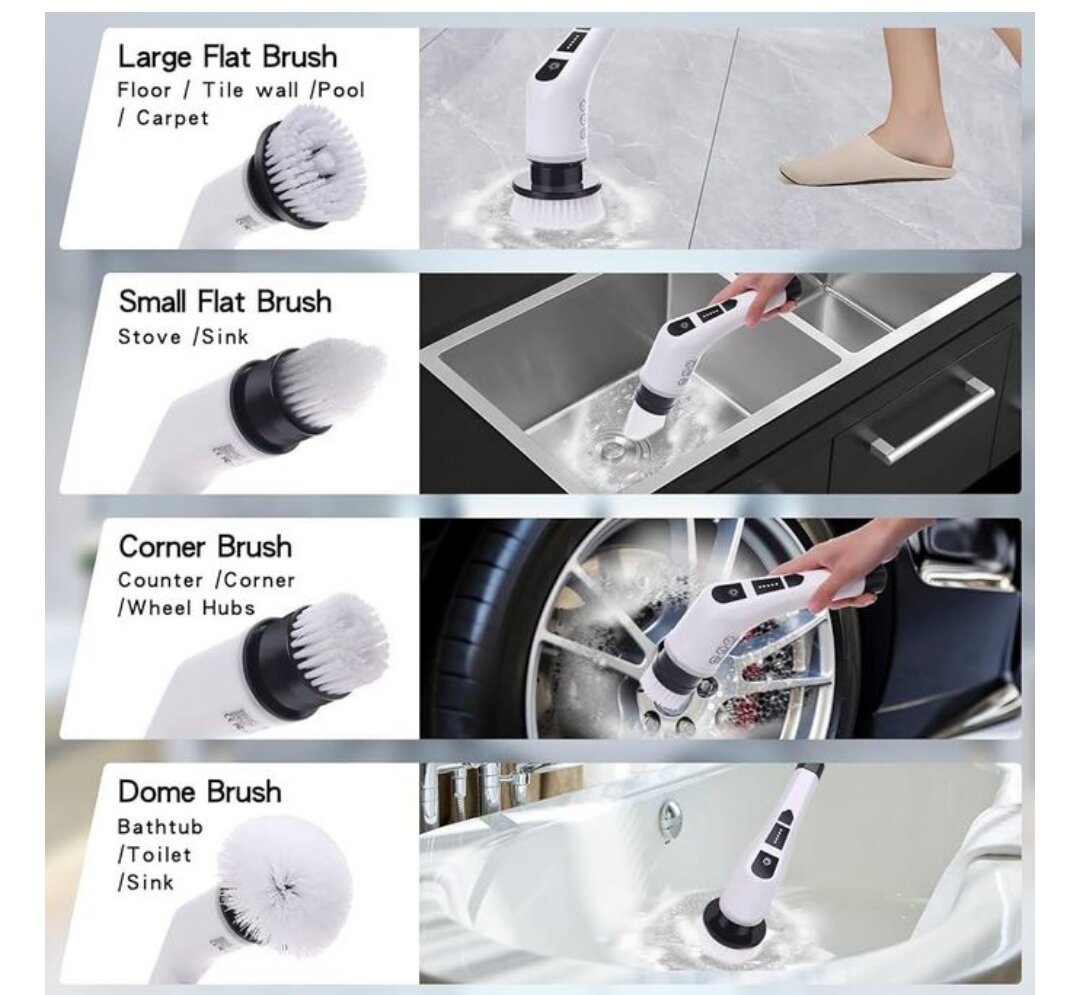 Large Flat Brush
Floor / Tile wall /Pool / Carpet

Small Flat Brush
Stove /Sink

Corner Brush
Counter /Corner /Wheel Hubs

Dome Brush
Bathtub /Toilet /Sink