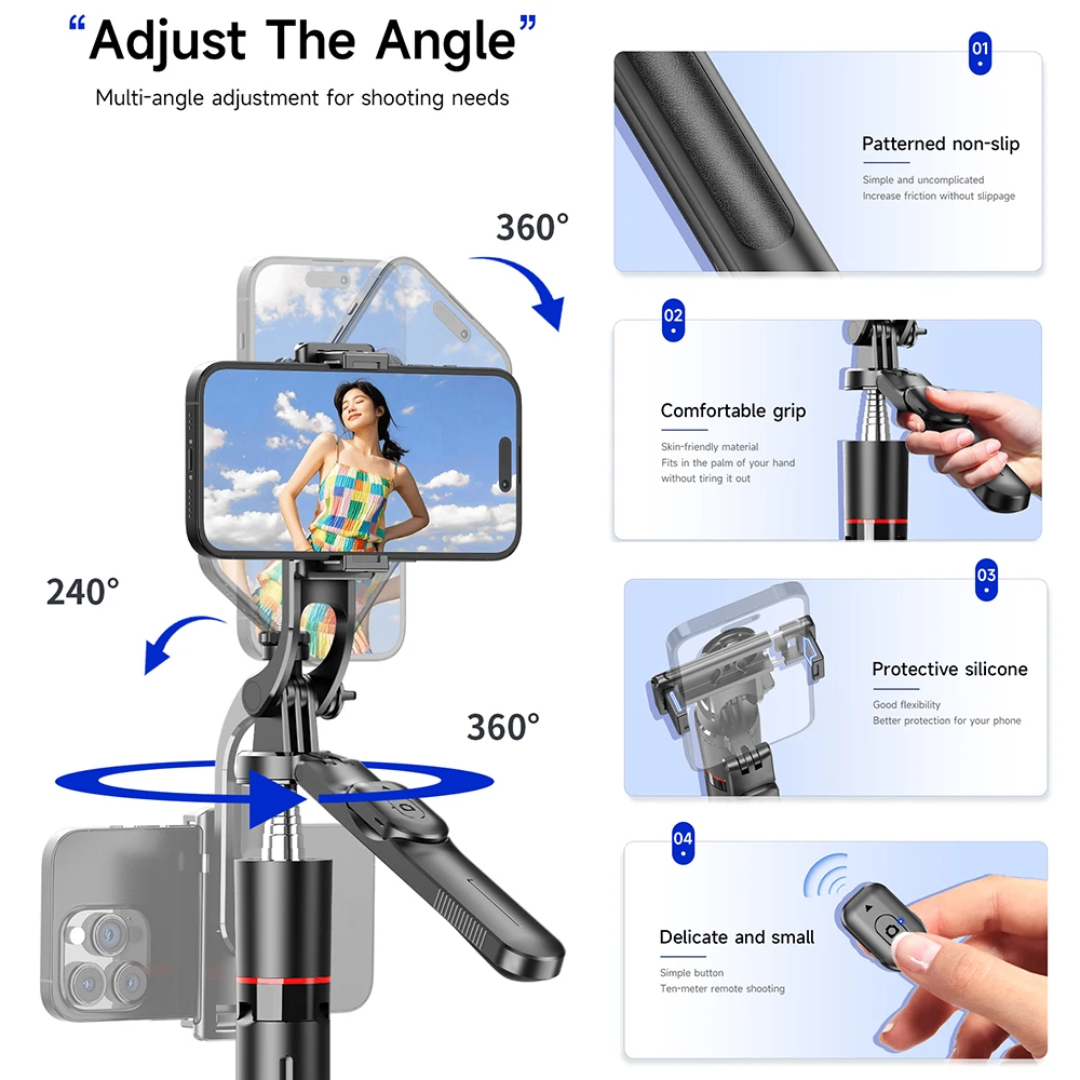 “Adjust The Angle”

Multi-angle adjustment for shooting needs

360°

240°

360°

01

Patterned non-slip

Simple and uncomplicated
Increase friction without slippage

02

Comfortable grip

Skin-friendly material
Fits in the palm of your hand
without tiring it out

03

Protective silicone

Good flexibility
Better protection for your phone

04

Delicate and small

Simple button
Ten-meter remote shooting