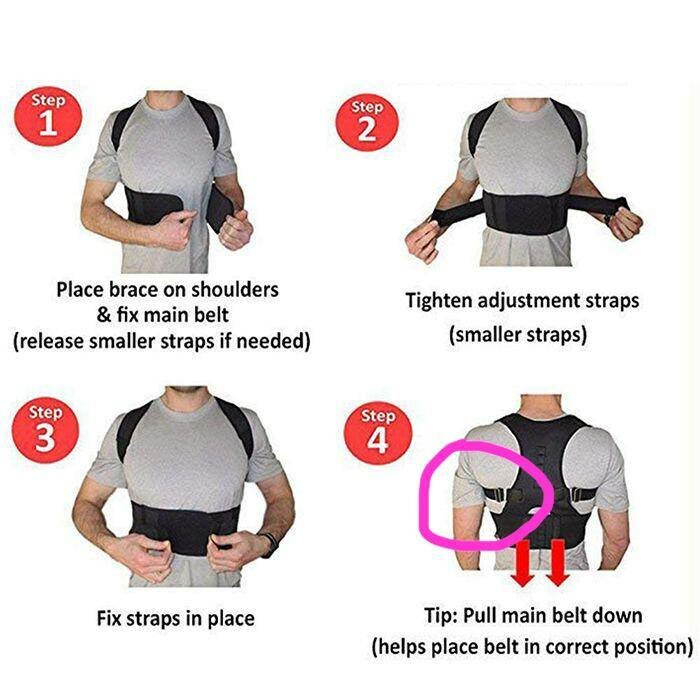 Step 1

Place brace on shoulders & fix main belt (release smaller straps if needed)

Step 2

Tighten adjustment straps (smaller straps)

Step 3

Fix straps in place

Step 4

Tip: Pull main belt down (helps place belt in correct position)