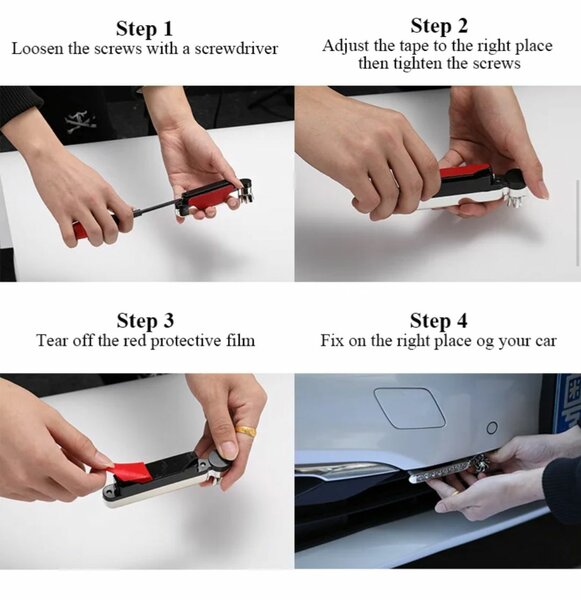 Step 1
Loosen the screws with a screwdriver

Step 2
Adjust the tape to the right place then tighten the screws

Step 3
Tear off the red protective film

Step 4
Fix on the right place og your car