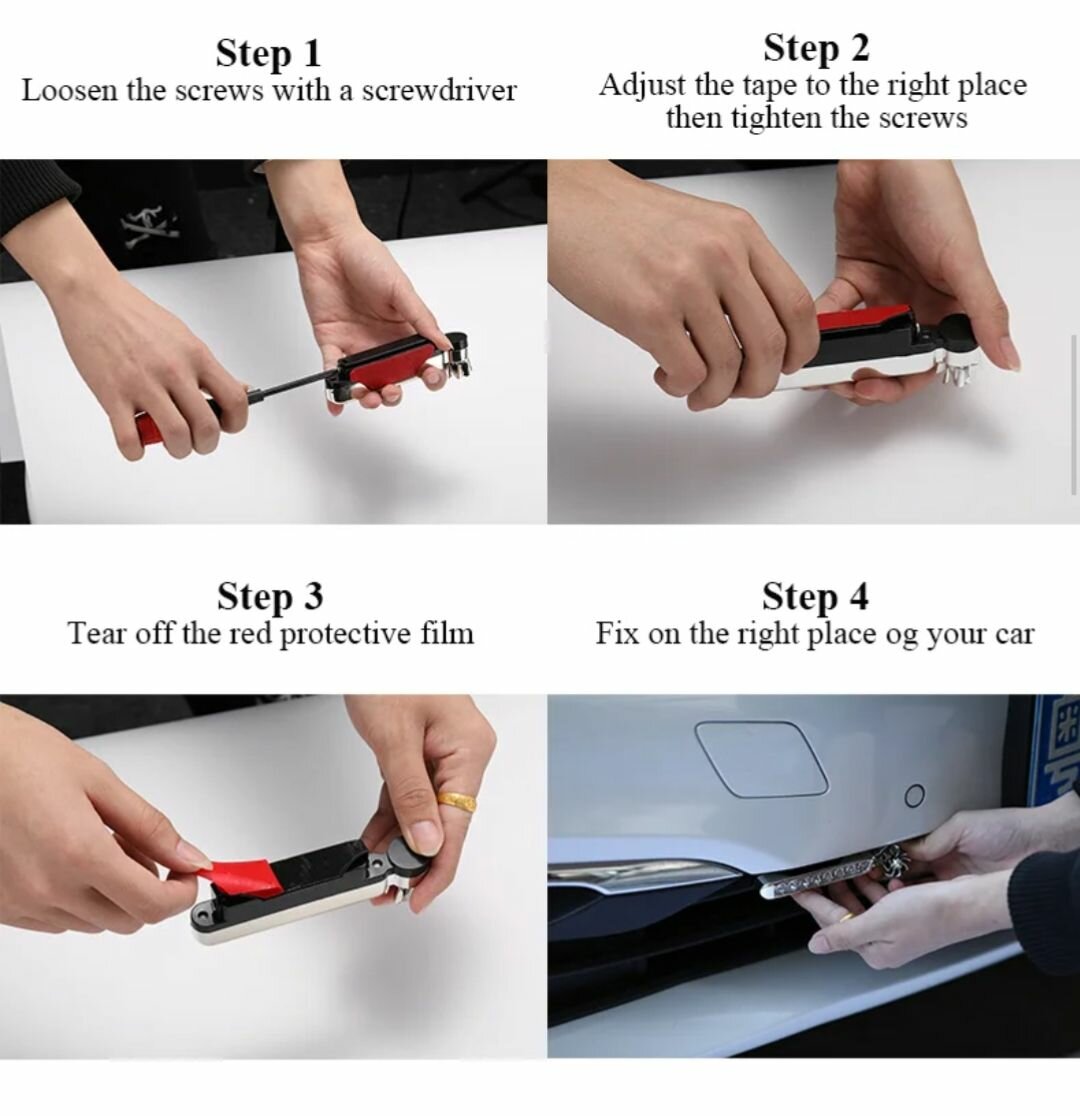 Step 1
Loosen the screws with a screwdriver

Step 2
Adjust the tape to the right place then tighten the screws

Step 3
Tear off the red protective film

Step 4
Fix on the right place og your car