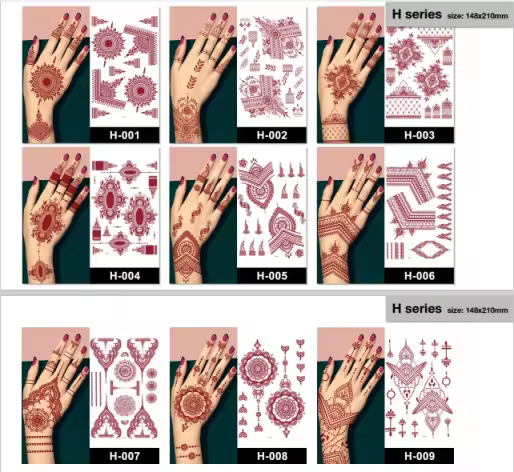 H series size: 148x210mm

H-001

H-002

H-003

H-004

H-005

H-006

H series size: 148x210mm

H-007

H-008

H-009