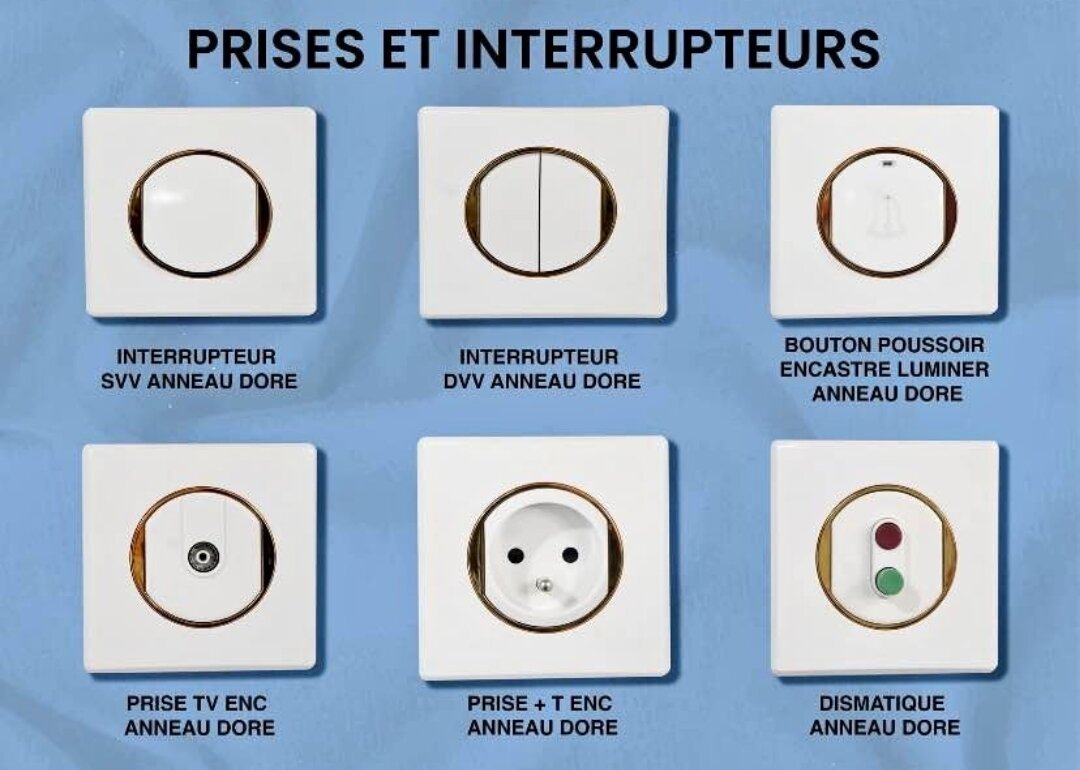 PRISES ET INTERRUPTEURS

INTERRUPTEUR SVV ANNEAU DORE

INTERRUPTEUR DVV ANNEAU DORE

BOUTON POUSSOIR ENCASTRE LUMINER ANNEAU DORE

PRISE TV ENC ANNEAU DORE

PRISE + T ENC ANNEAU DORE

DISMATIQUE ANNEAU DORE