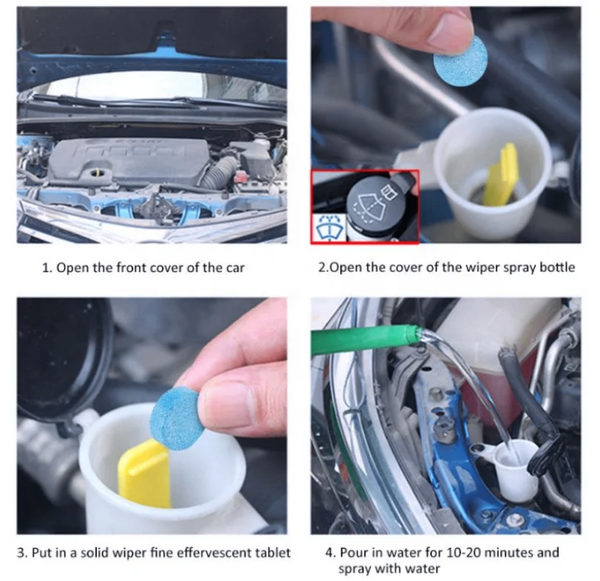 1. Open the front cover of the car

2.Open the cover of the wiper spray bottle

3. Put in a solid wiper fine effervescent tablet

4. Pour in water for 10-20 minutes and spray with water