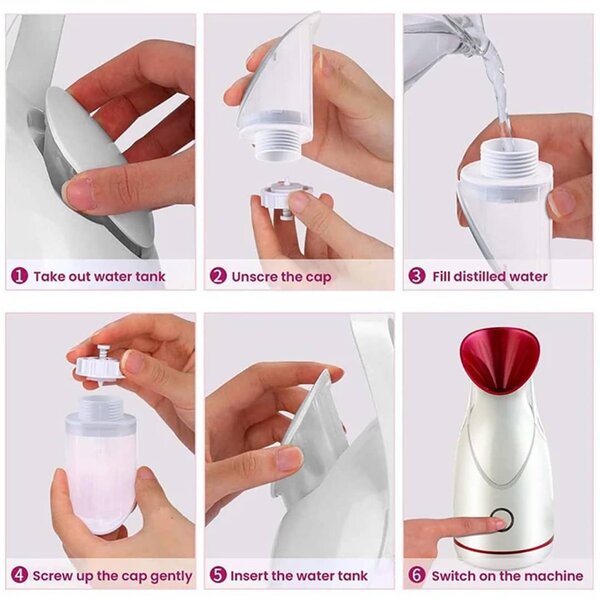 1 Take out water tank

2 Unscre the cap

3 Fill distilled water

4 Screw up the cap gently

5 Insert the water tank

6 Switch on the machine