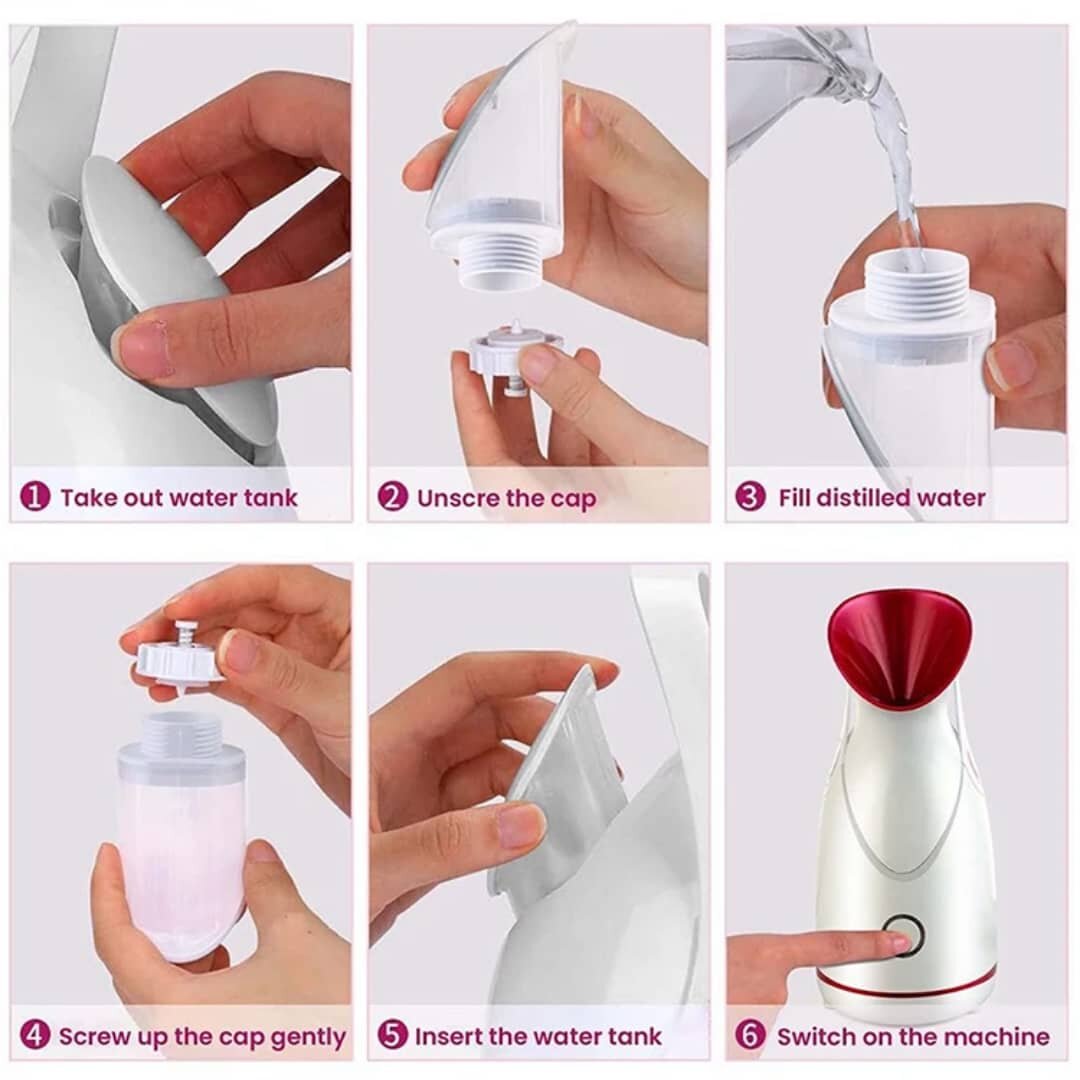 1 Take out water tank

2 Unscre the cap

3 Fill distilled water

4 Screw up the cap gently

5 Insert the water tank

6 Switch on the machine