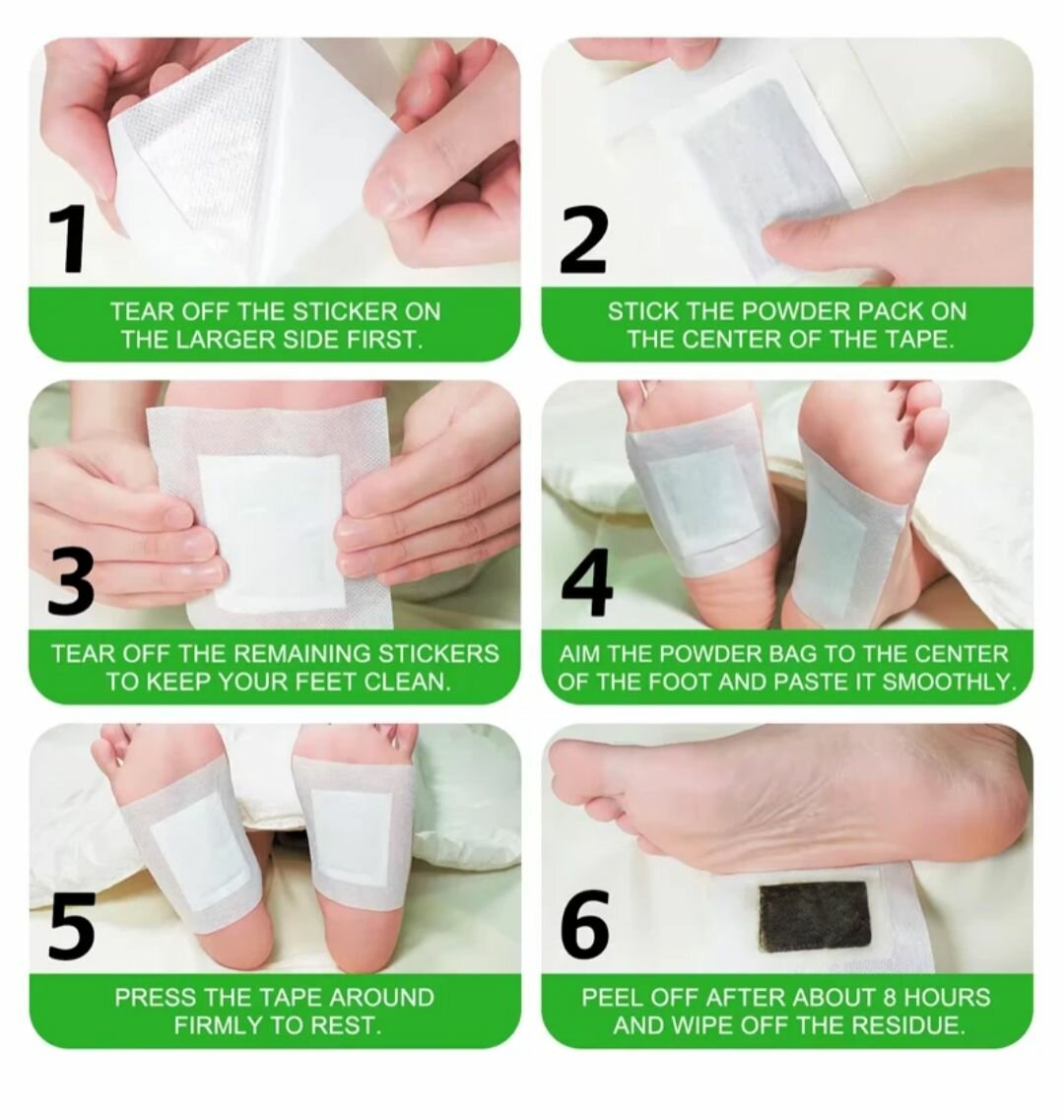 1

TEAR OFF THE STICKER ON THE LARGER SIDE FIRST.

2

STICK THE POWDER PACK ON THE CENTER OF THE TAPE.

3

TEAR OFF THE REMAINING STICKERS TO KEEP YOUR FEET CLEAN.

4

AIM THE POWDER BAG TO THE CENTER OF THE FOOT AND PASTE IT SMOOTHLY.

5

PRESS THE TAPE AROUND FIRMLY TO REST.

6

PEEL OFF AFTER ABOUT 8 HOURS AND WIPE OFF THE RESIDUE.