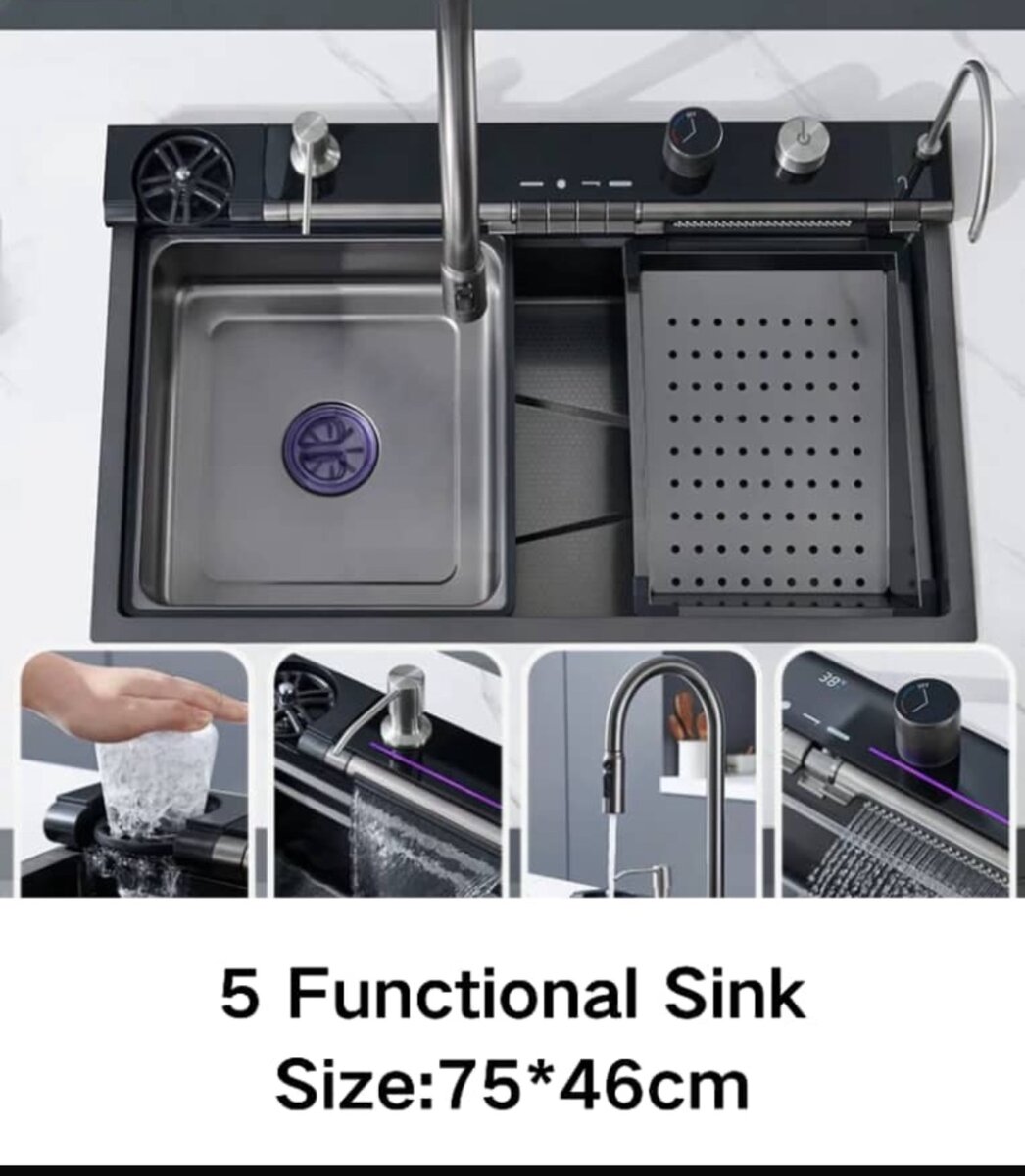 38°

5 Functional Sink
Size:75*46cm