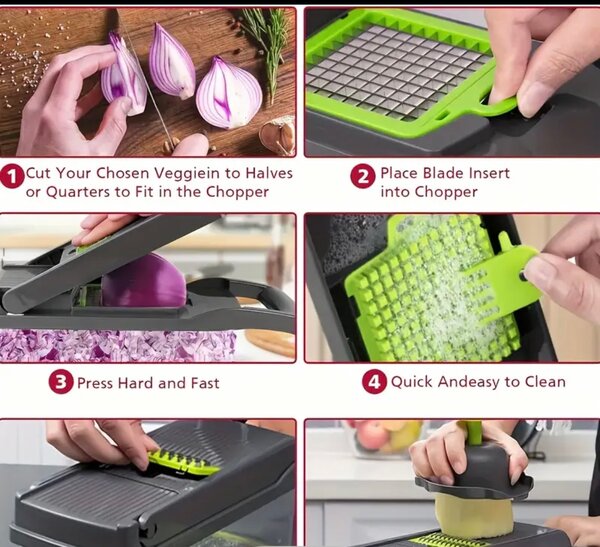 1 Cut Your Chosen Veggiein to Halves or Quarters to Fit in the Chopper

2 Place Blade Insert into Chopper

3 Press Hard and Fast

4 Quick Andeasy to Clean