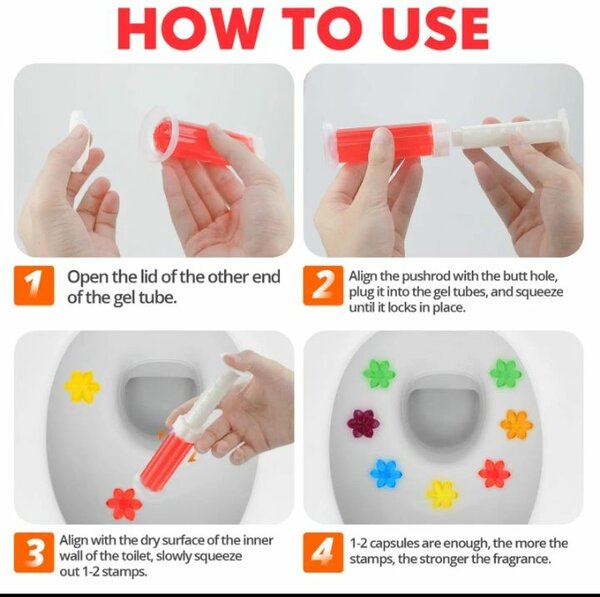 HOW TO USE

1 Open the lid of the other end of the gel tube.

2 Align the pushrod with the butt hole, plug it into the gel tubes, and squeeze until it locks in place.

3 Align with the dry surface of the inner wall of the toilet, slowly squeeze out 1-2 stamps.

4 1-2 capsules are enough, the more the stamps, the stronger the fragrance.