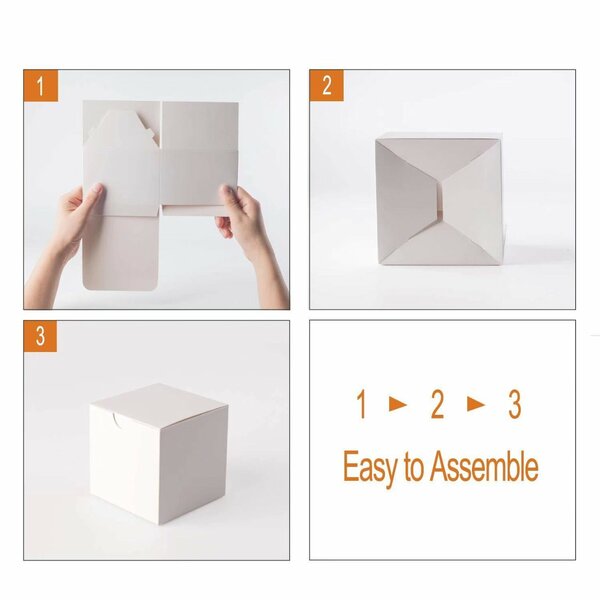 1

2

3

1 ► 2 ► 3

Easy to Assemble