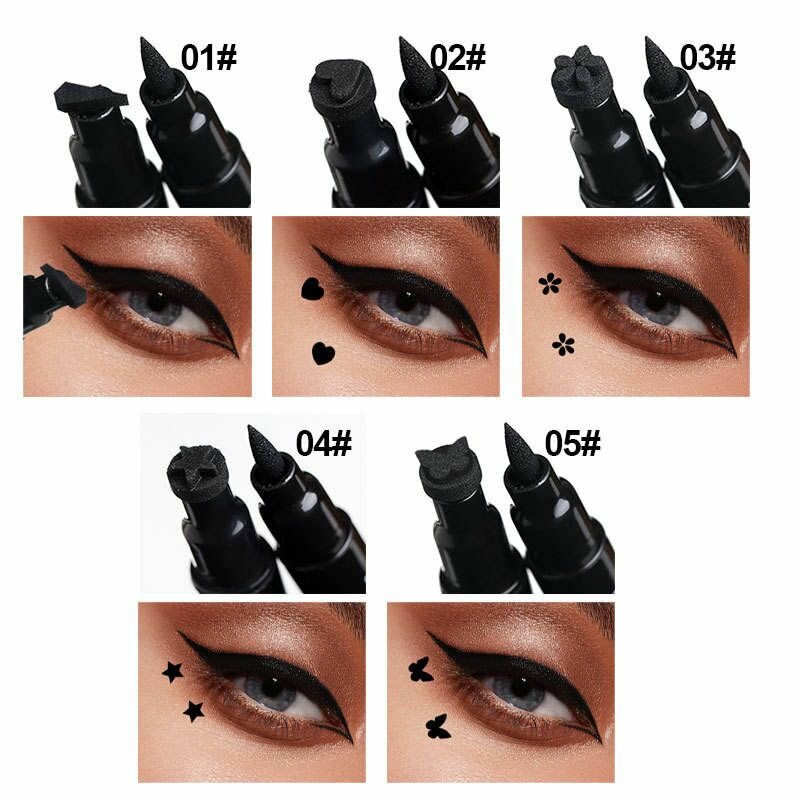 01#
02#
03#
04#
05#