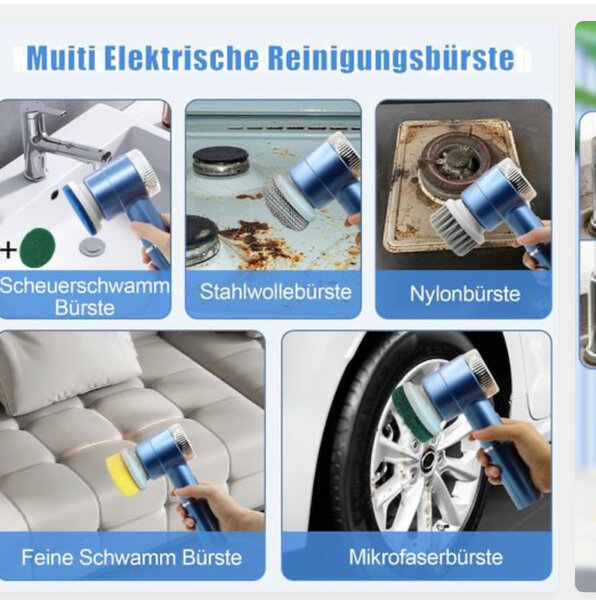 Muiti Elektrische Reinigungsbürste

+

Scheuerschwamm Bürste

Stahlwollebürste

Nylonbürste

Feine Schwamm Bürste

Mikrofaserbürste