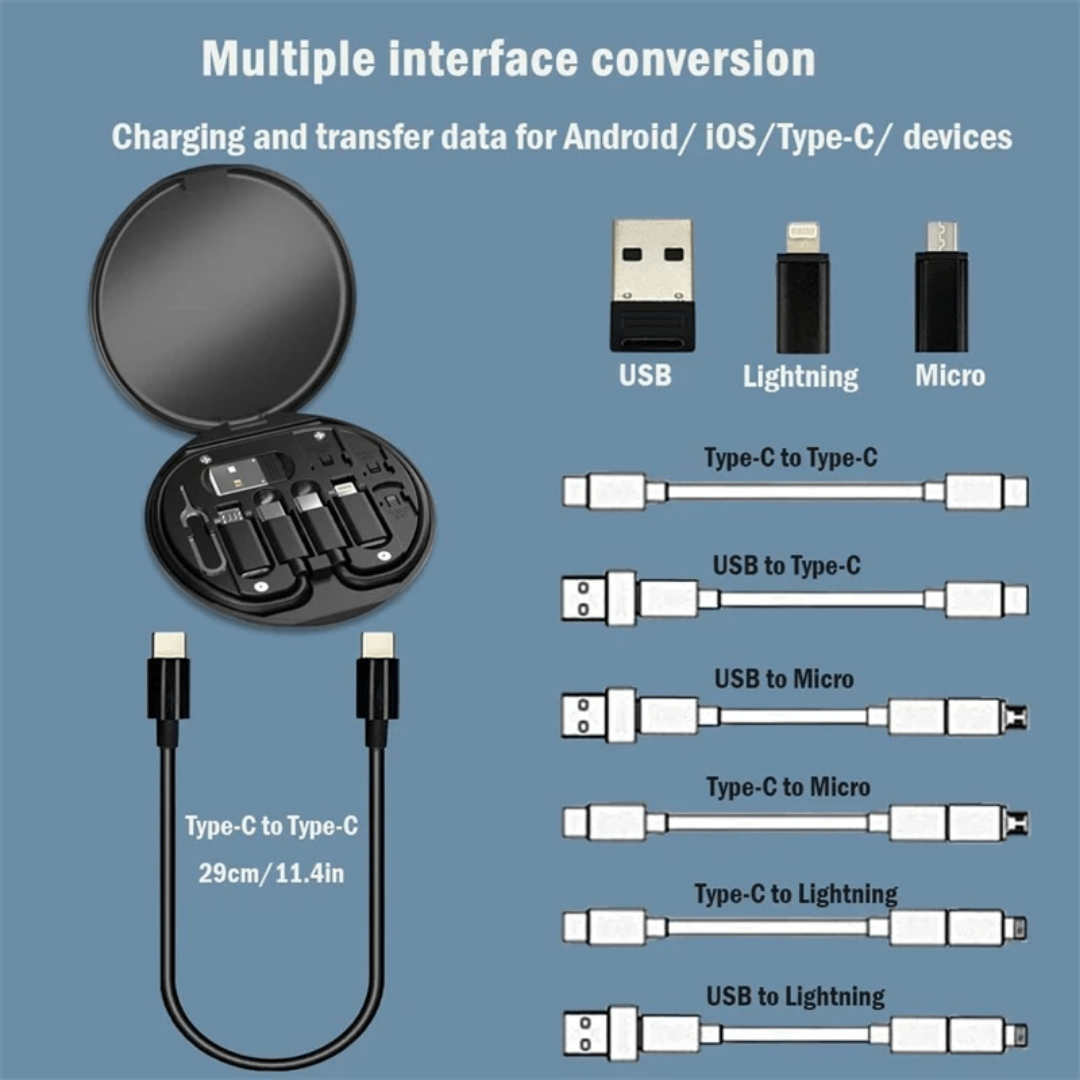 Multiple interface conversion

Charging and transfer data for Android/ iOS/Type-C/ devices

USB

Lightning

Micro

Type-C to Type-C

USB to Type-C

USB to Micro

Type-C to Micro

Type-C to Lightning

USB to Lightning

Type-C to Type-C

29cm/11.4in