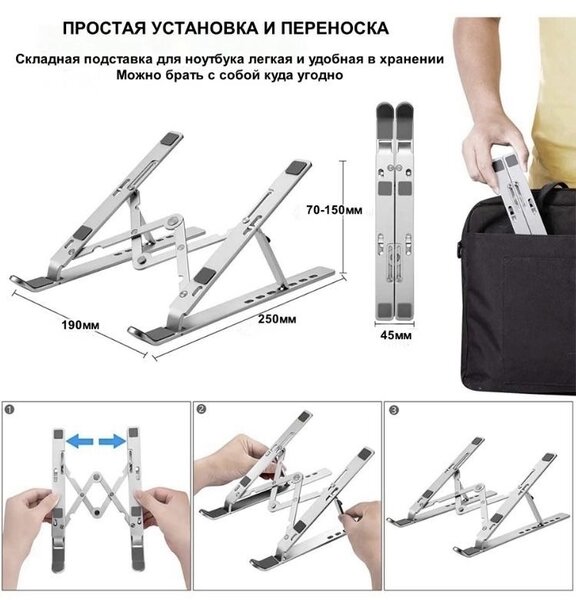 ПРОСТАЯ УСТАНОВКА И ПЕРЕНОСКА

Складная подставка для ноутбука легкая и удобная в хранении
Можно брать с собой куда угодно

70-150мм

190мм

250мм

45мм

1

2

3