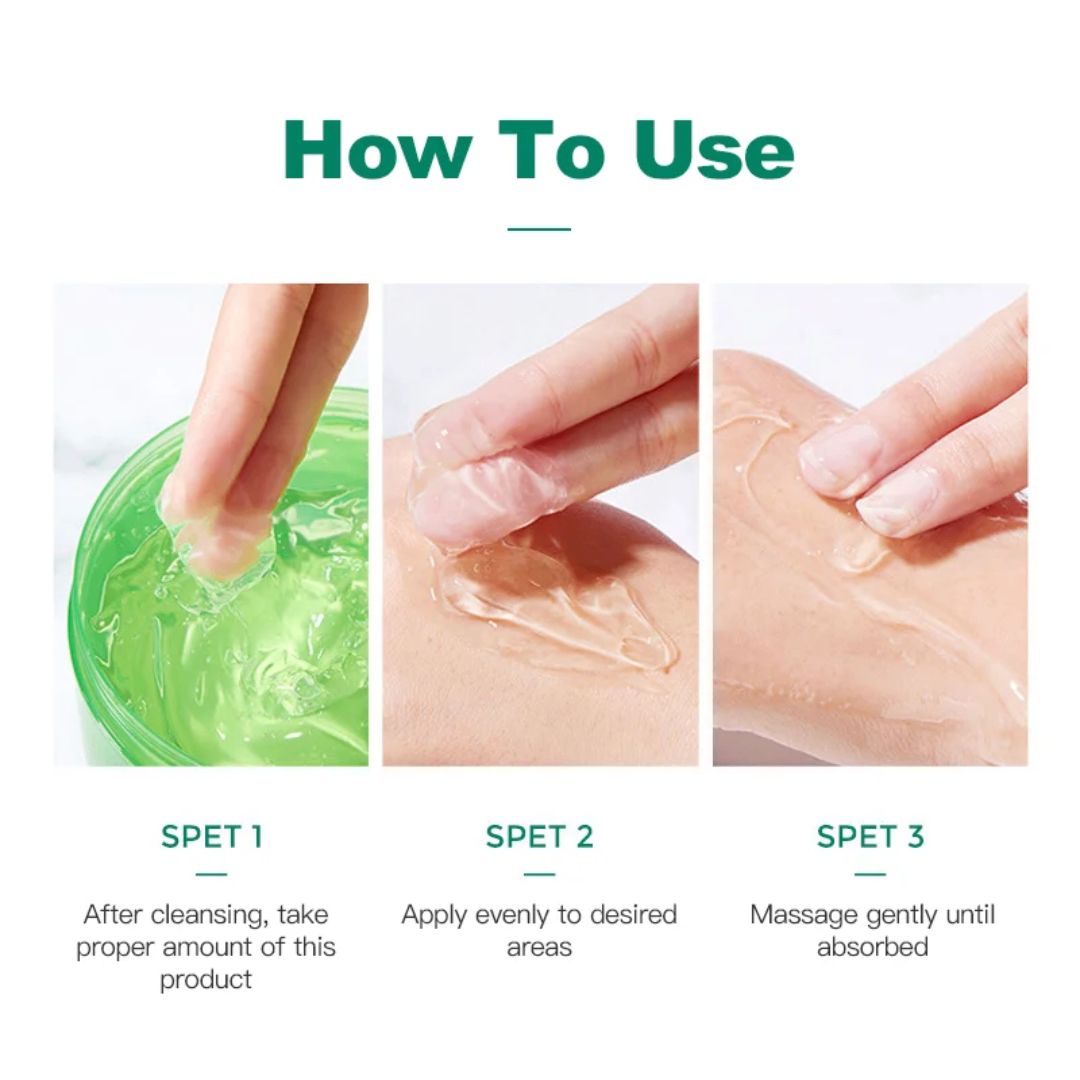 How To Use

SPET 1

After cleansing, take proper amount of this product

SPET 2

Apply evenly to desired areas

SPET 3

Massage gently until absorbed