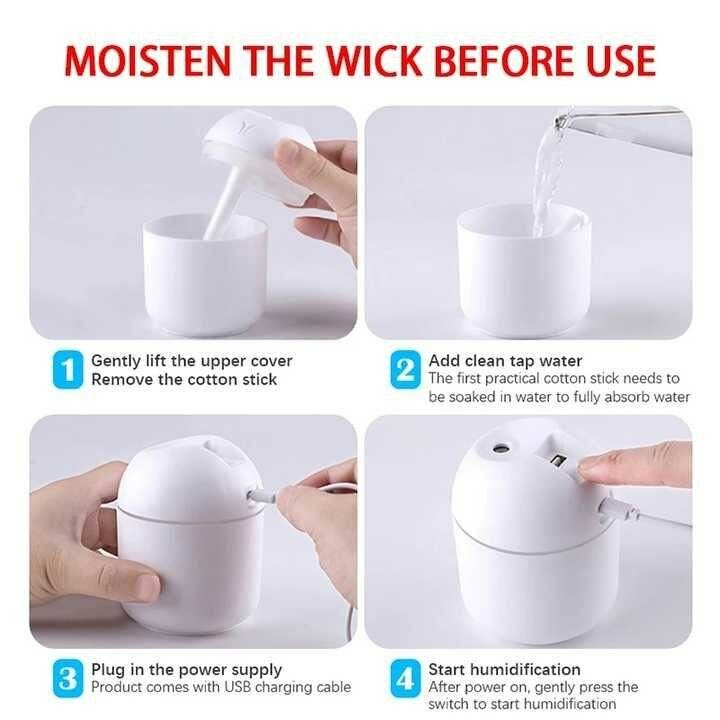 MOISTEN THE WICK BEFORE USE

1 Gently lift the upper cover
Remove the cotton stick

2 Add clean tap water
The first practical cotton stick needs to be soaked in water to fully absorb water

3 Plug in the power supply
Product comes with USB charging cable

4 Start humidification
After power on, gently press the switch to start humidification