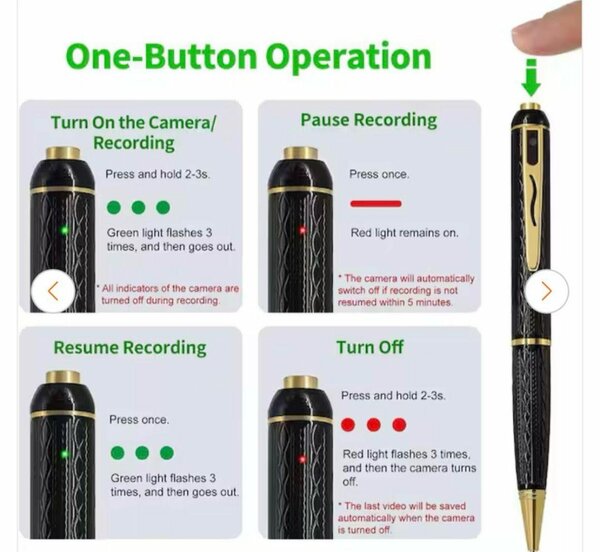 One-Button Operation

Turn On the Camera/ Recording

Press and hold 2-3s.

Green light flashes 3 times, and then goes out.

* All indicators of the camera are turned off during recording.

Pause Recording

Press once.

Red light remains on.

* The camera will automatically switch off if recording is not resumed within 5 minutes.

Resume Recording

Press once.

Green light flashes 3 times, and then goes out.

Turn Off

Press and hold 2-3s.

Red light flashes 3 times, and then the camera turns off.

* The last video will be saved automatically when the camera is turned off.