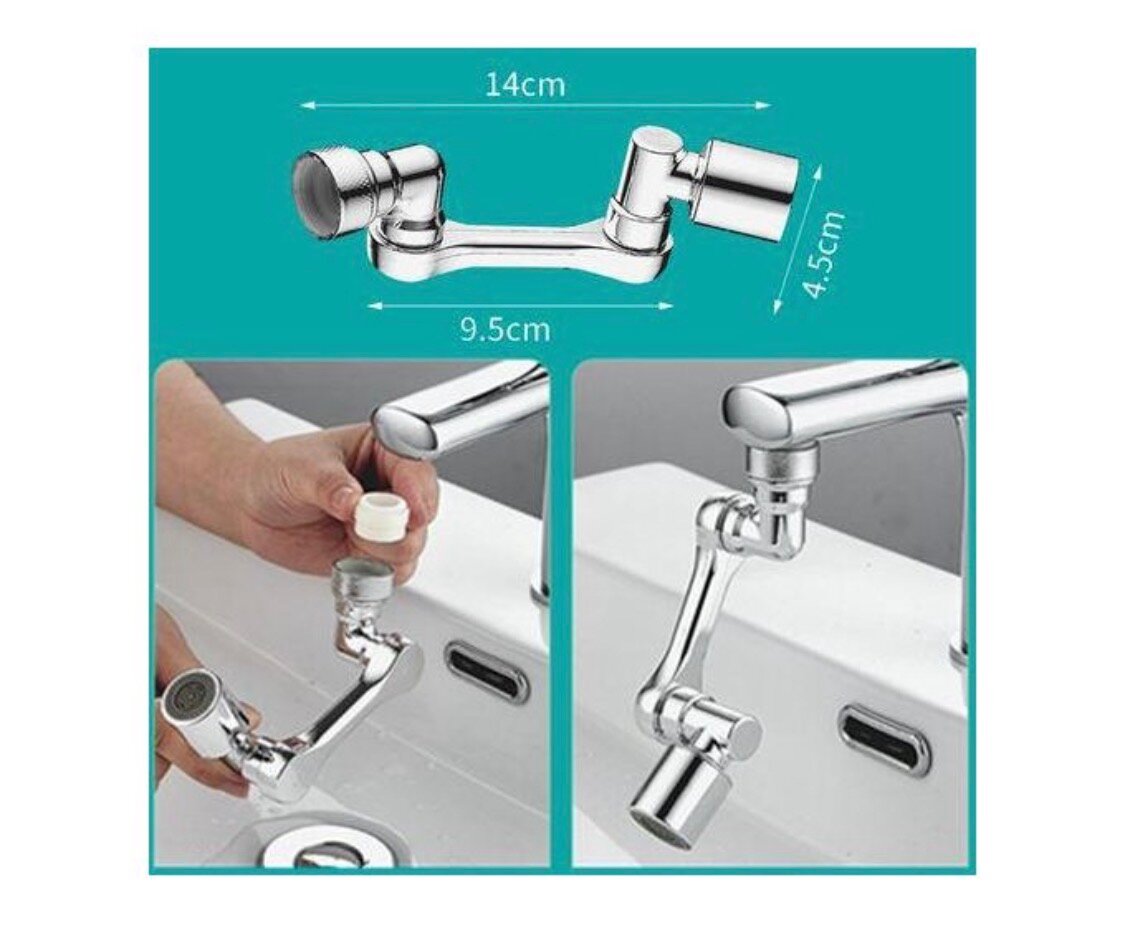 14cm

4.5cm

9.5cm