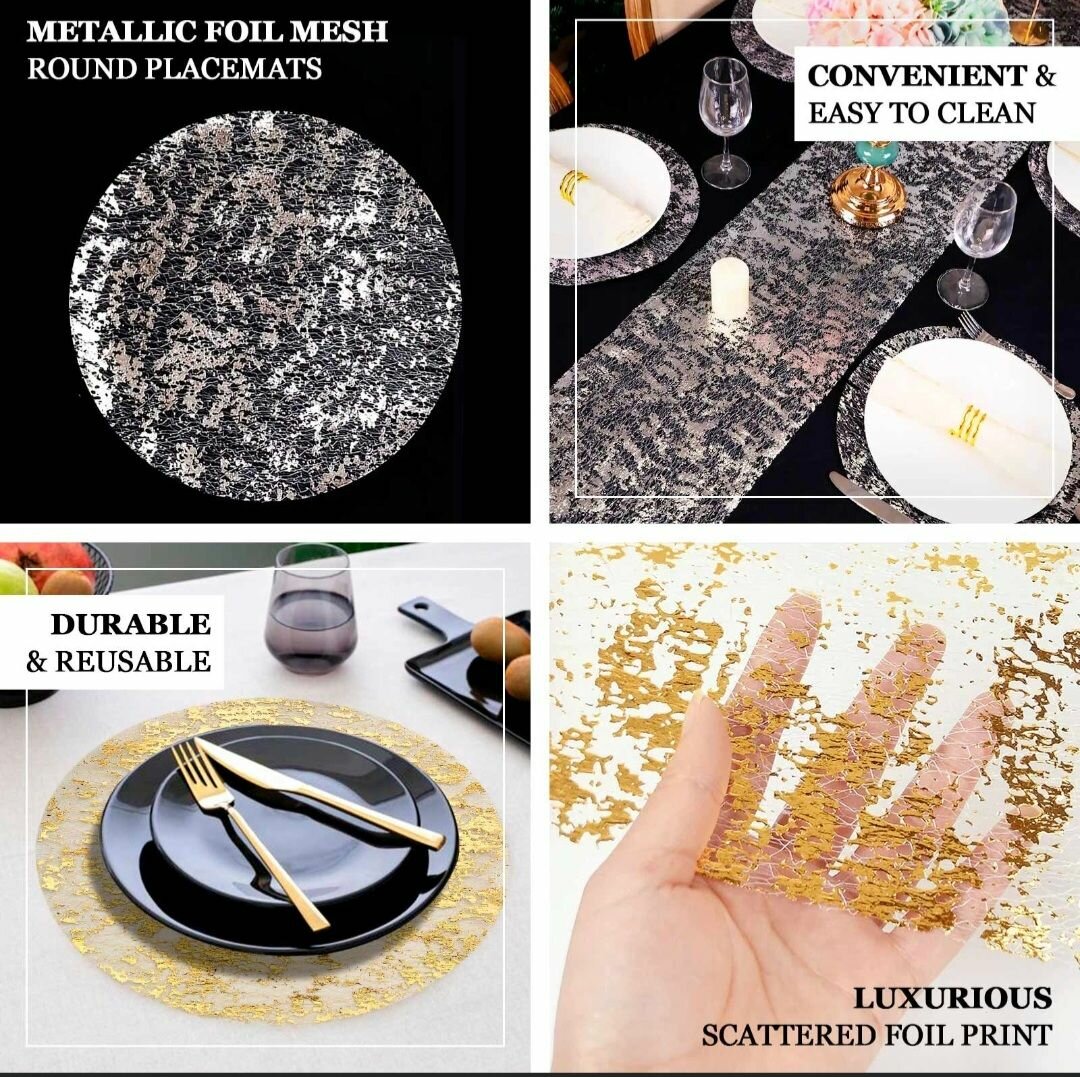 METALLIC FOIL MESH
ROUND PLACEMATS

CONVENIENT &
EASY TO CLEAN

DURABLE
& REUSABLE

LUXURIOUS
SCATTERED FOIL PRINT