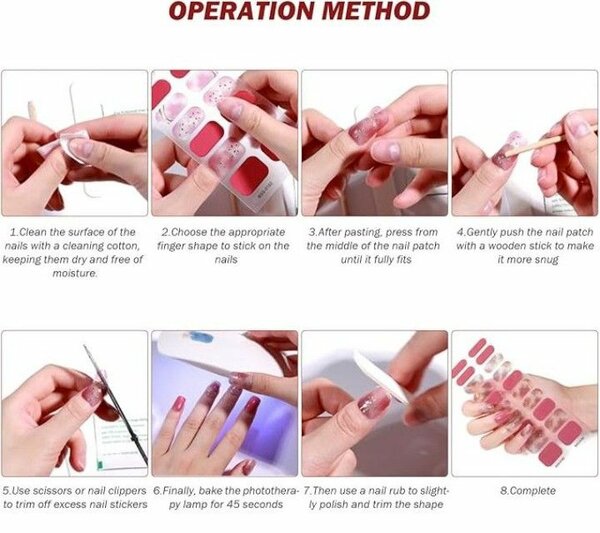 OPERATION METHOD

1.Clean the surface of the nails with a cleaning cotton, keeping them dry and free of moisture.

2.Choose the appropriate finger shape to stick on the nails

3.After pasting, press from the middle of the nail patch until it fully fits

4.Gently push the nail patch with a wooden stick to make it more snug

5.Use scissors or nail clippers to trim off excess nail stickers

6.Finally, bake the phototherapy lamp for 45 seconds

7.Then use a nail rub to slightly polish and trim the shape

8.Complete