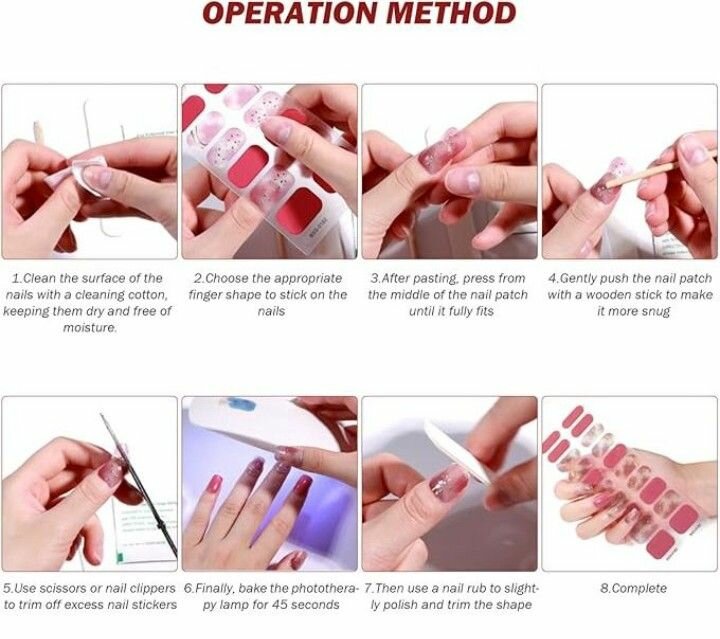 OPERATION METHOD

1.Clean the surface of the nails with a cleaning cotton, keeping them dry and free of moisture.

2.Choose the appropriate finger shape to stick on the nails

3.After pasting, press from the middle of the nail patch until it fully fits

4.Gently push the nail patch with a wooden stick to make it more snug

5.Use scissors or nail clippers to trim off excess nail stickers

6.Finally, bake the phototherapy lamp for 45 seconds

7.Then use a nail rub to slightly polish and trim the shape

8.Complete