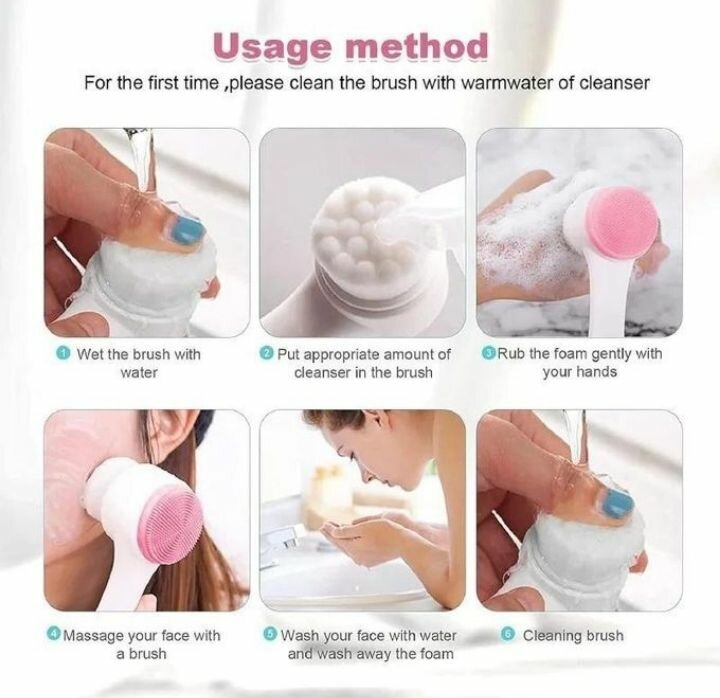 Usage method

For the first time ,please clean the brush with warmwater of cleanser

① Wet the brush with water

② Put appropriate amount of cleanser in the brush

③ Rub the foam gently with your hands

④ Massage your face with a brush

⑤ Wash your face with water and wash away the foam

⑥ Cleaning brush