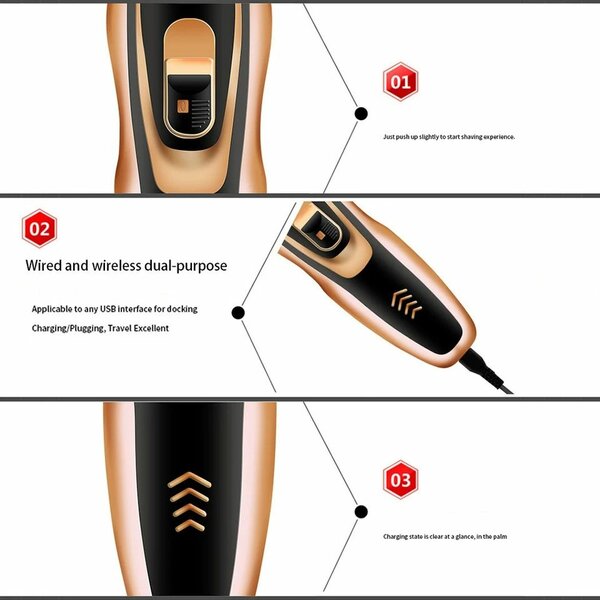 01

Just push up slightly to start shaving experience.

02

Wired and wireless dual-purpose

Applicable to any USB interface for docking

Charging/Plugging, Travel Excellent

03

Charging state is clear at a glance, in the palm