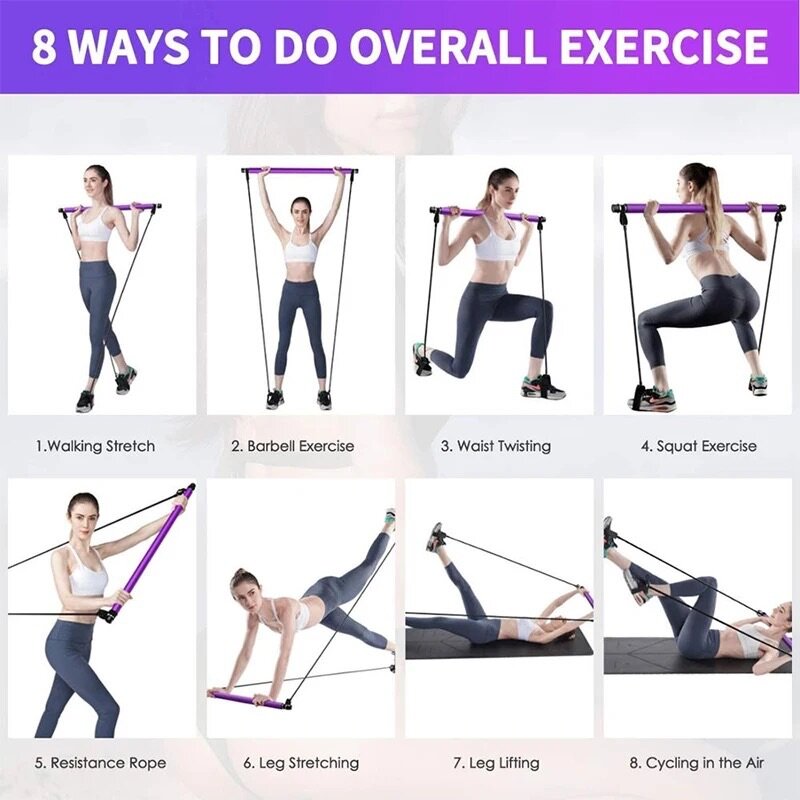 8 WAYS TO DO OVERALL EXERCISE

1.Walking Stretch

2. Barbell Exercise

3. Waist Twisting

4. Squat Exercise

5. Resistance Rope

6. Leg Stretching

7. Leg Lifting

8. Cycling in the Air