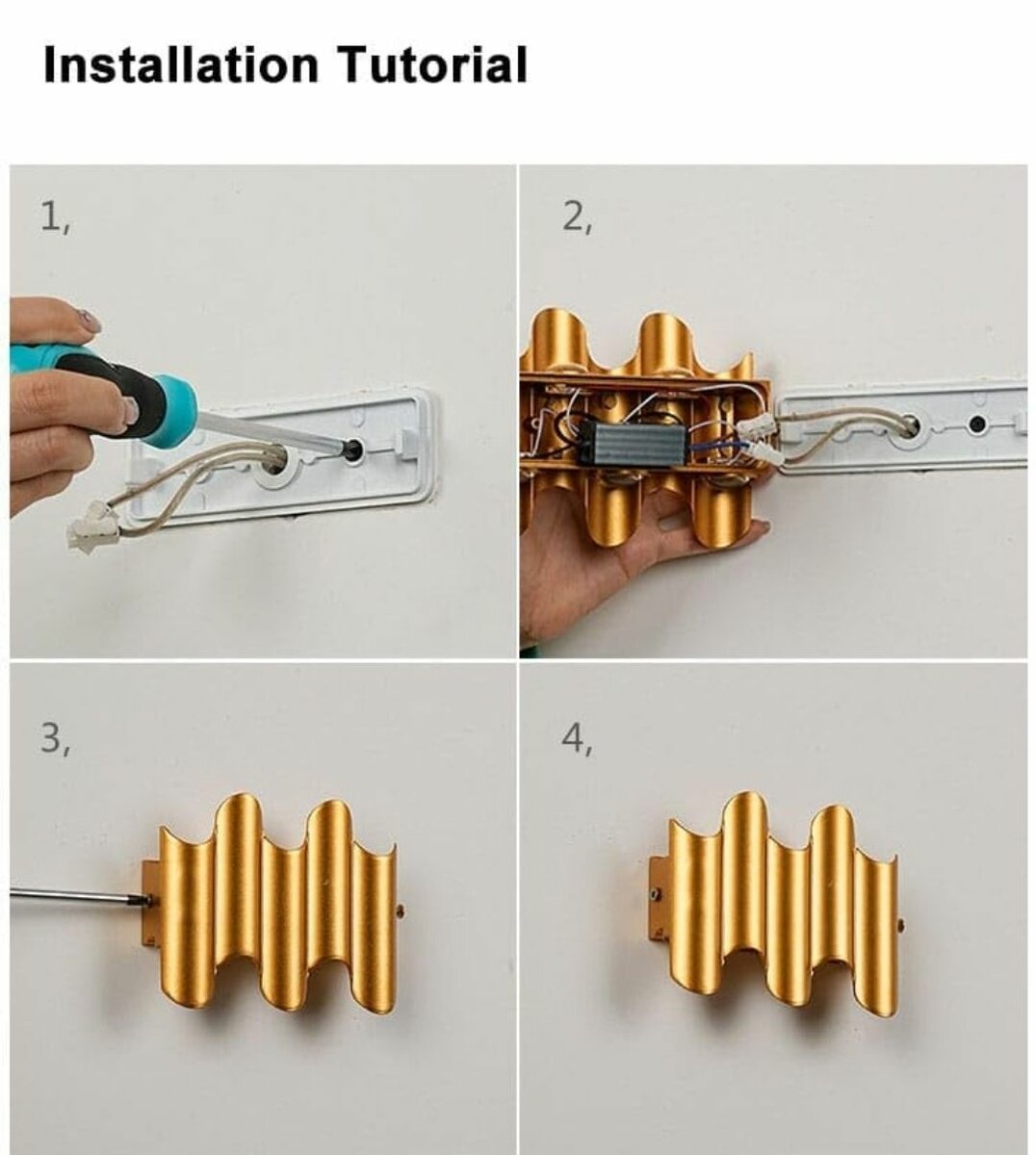 Installation Tutorial

1,

2,

3,

4,