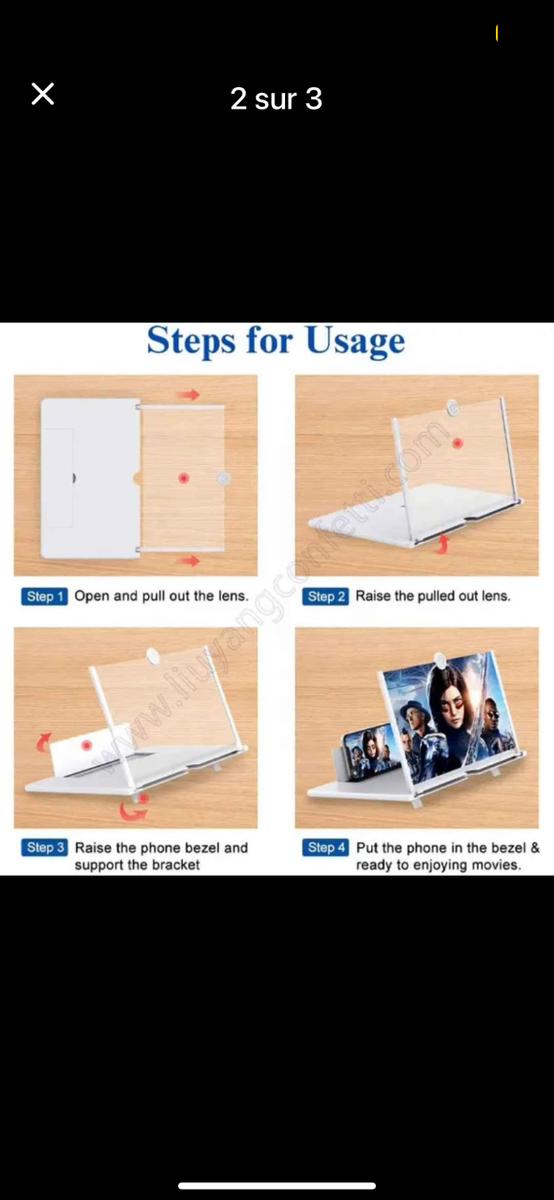 2 sur 3

Steps for Usage

Step 1 Open and pull out the lens.

Step 2 Raise the pulled out lens.

Step 3 Raise the phone bezel and support the bracket

Step 4 Put the phone in the bezel & ready to enjoying movies.

www.liuyangconfetti.com