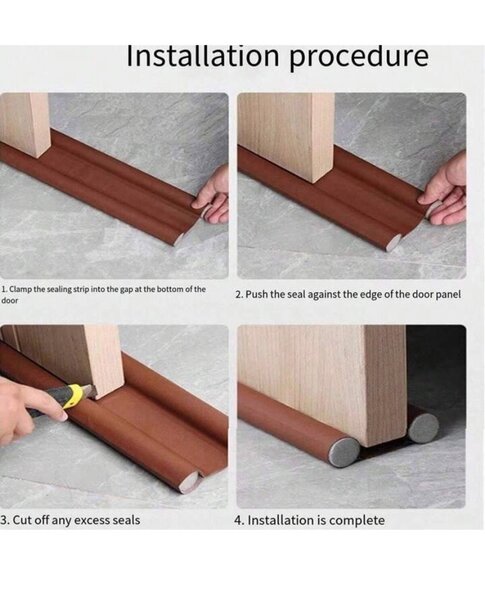 Installation procedure

1. Clamp the sealing strip into the gap at the bottom of the door

2. Push the seal against the edge of the door panel

3. Cut off any excess seals

4. Installation is complete