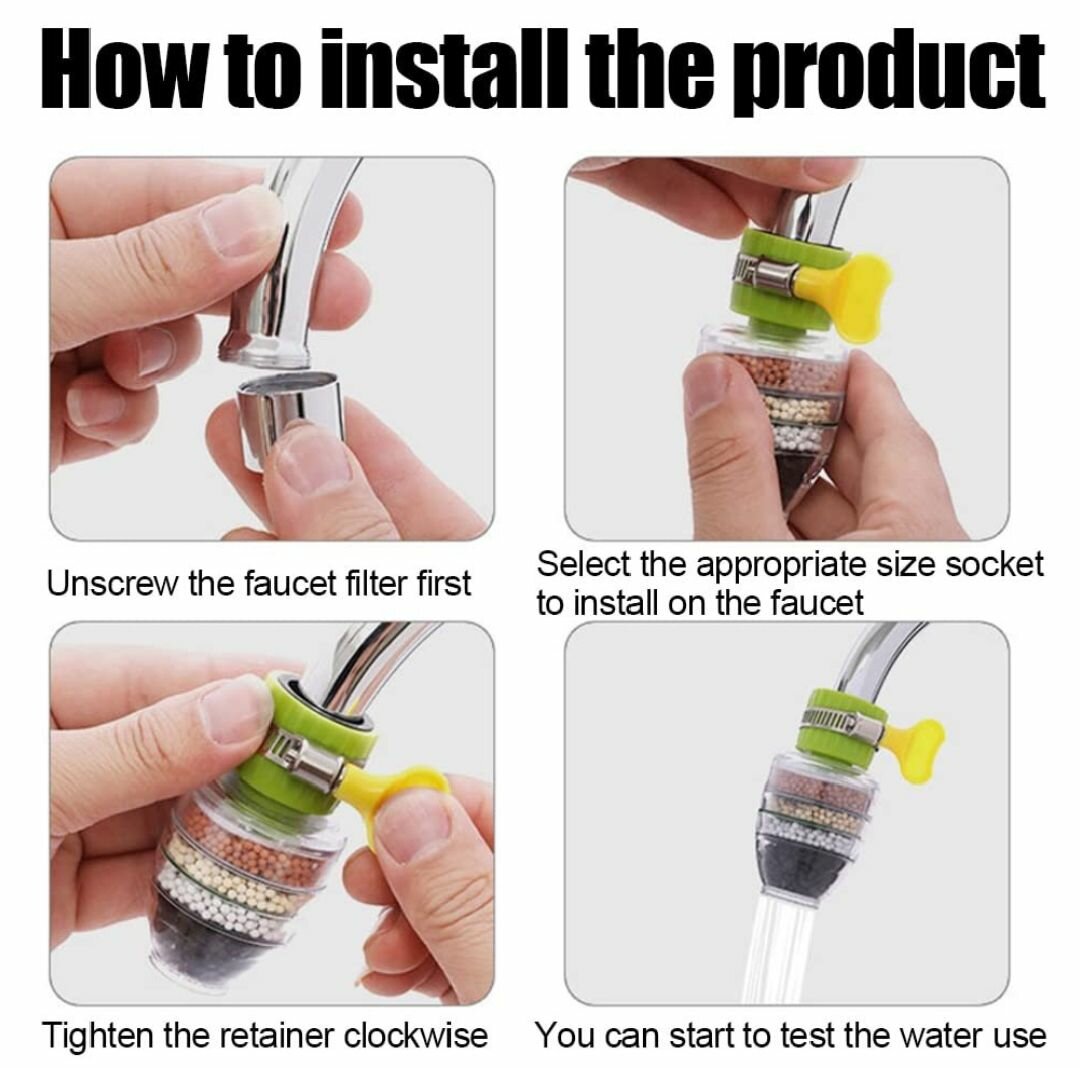 How to install the product

Unscrew the faucet filter first

Select the appropriate size socket to install on the faucet

Tighten the retainer clockwise

You can start to test the water use