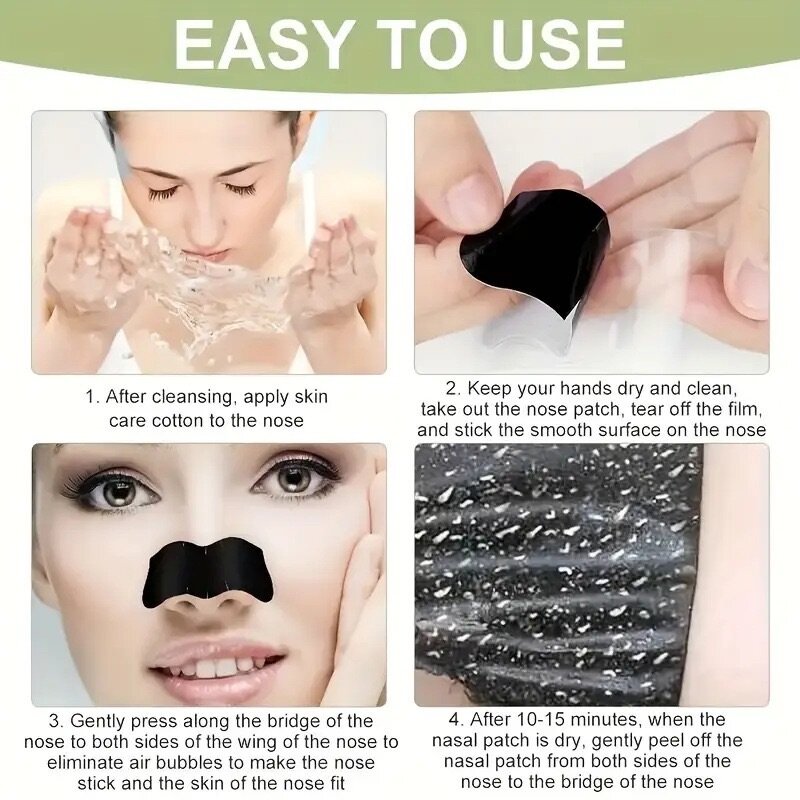 EASY TO USE

1. After cleansing, apply skin care cotton to the nose

2. Keep your hands dry and clean, take out the nose patch, tear off the film, and stick the smooth surface on the nose

3. Gently press along the bridge of the nose to both sides of the wing of the nose to eliminate air bubbles to make the nose stick and the skin of the nose fit

4. After 10-15 minutes, when the nasal patch is dry, gently peel off the nasal patch from both sides of the nose to the bridge of the nose