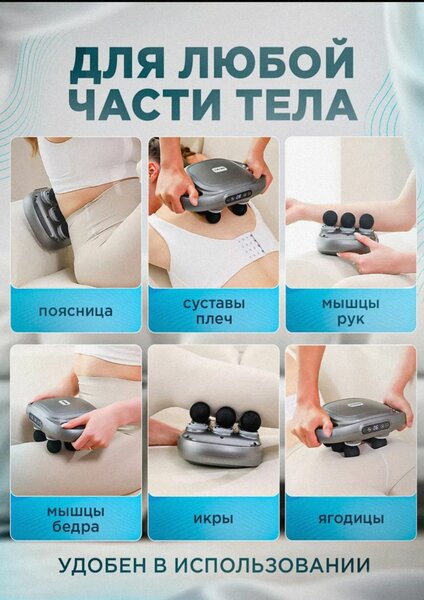 ДЛЯ ЛЮБОЙ ЧАСТИ ТЕЛА

поясница

суставы плеч

мышцы рук

мышцы бедра

икры

ягодицы

УДОБЕН В ИСПОЛЬЗОВАНИИ