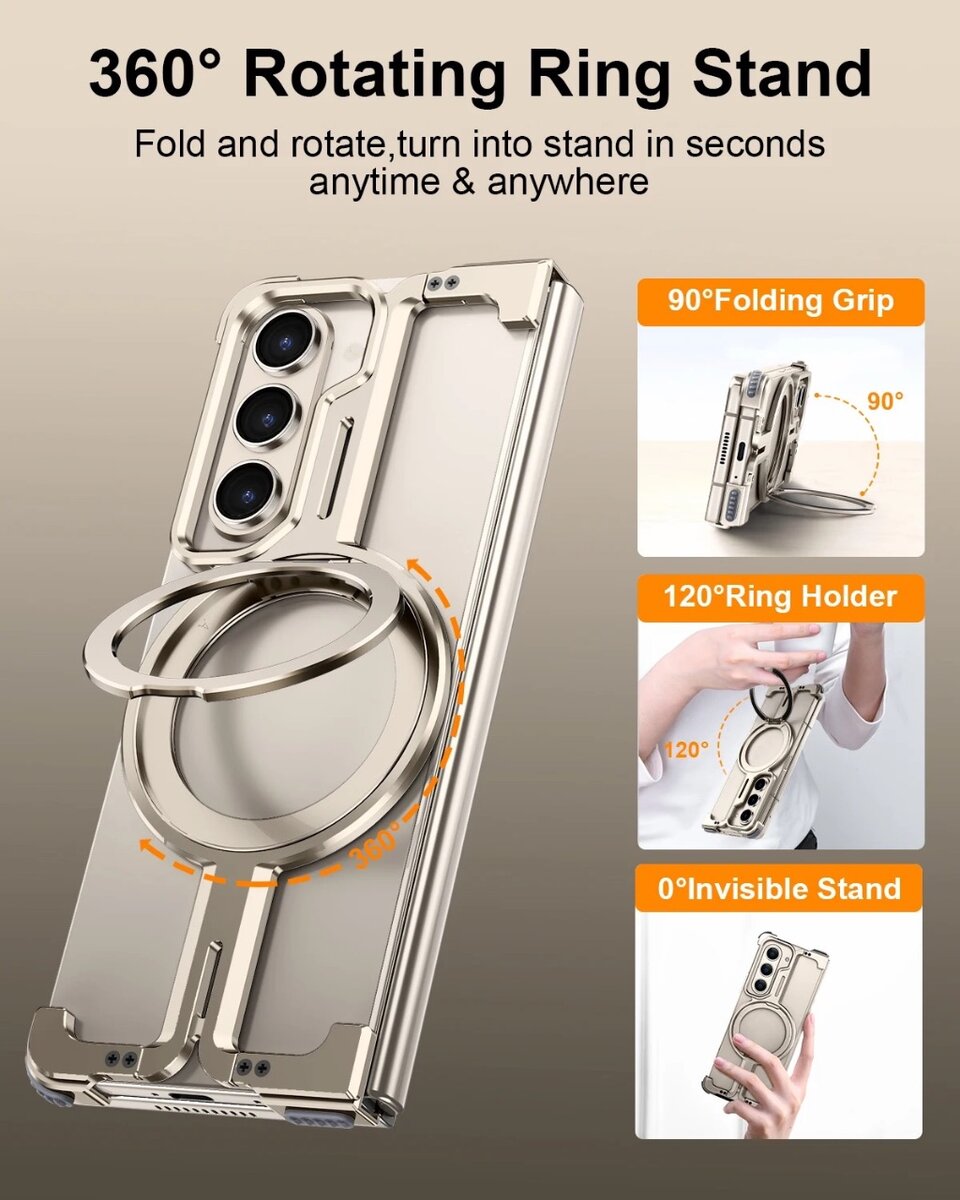 360° Rotating Ring Stand

Fold and rotate,turn into stand in seconds anytime & anywhere

360°

90°Folding Grip

90°

120°Ring Holder

120°

0°Invisible Stand