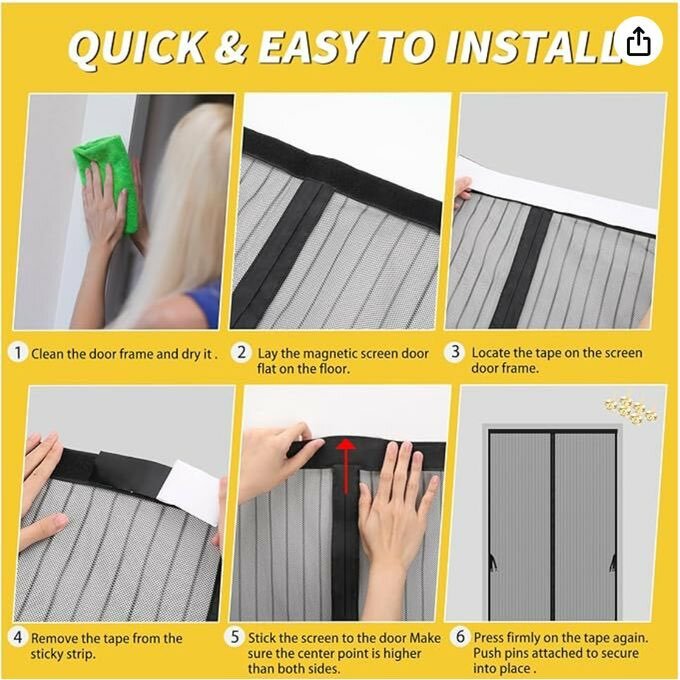 QUICK & EASY TO INSTALL

1 Clean the door frame and dry it .

2 Lay the magnetic screen door flat on the floor.

3 Locate the tape on the screen door frame.

4 Remove the tape from the sticky strip.

5 Stick the screen to the door Make sure the center point is higher than both sides.

6 Press firmly on the tape again. Push pins attached to secure into place .