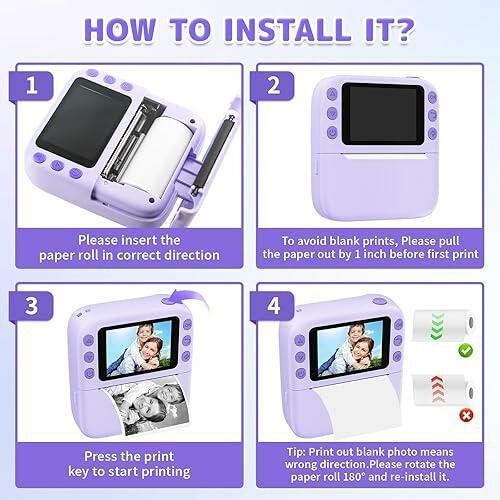 HOW TO INSTALL IT?

1

Please insert the paper roll in correct direction

2

To avoid blank prints, Please pull the paper out by 1 inch before first print

3

Press the print key to start printing

4

Tip: Print out blank photo means wrong direction.Please rotate the paper roll 180° and re-install it.