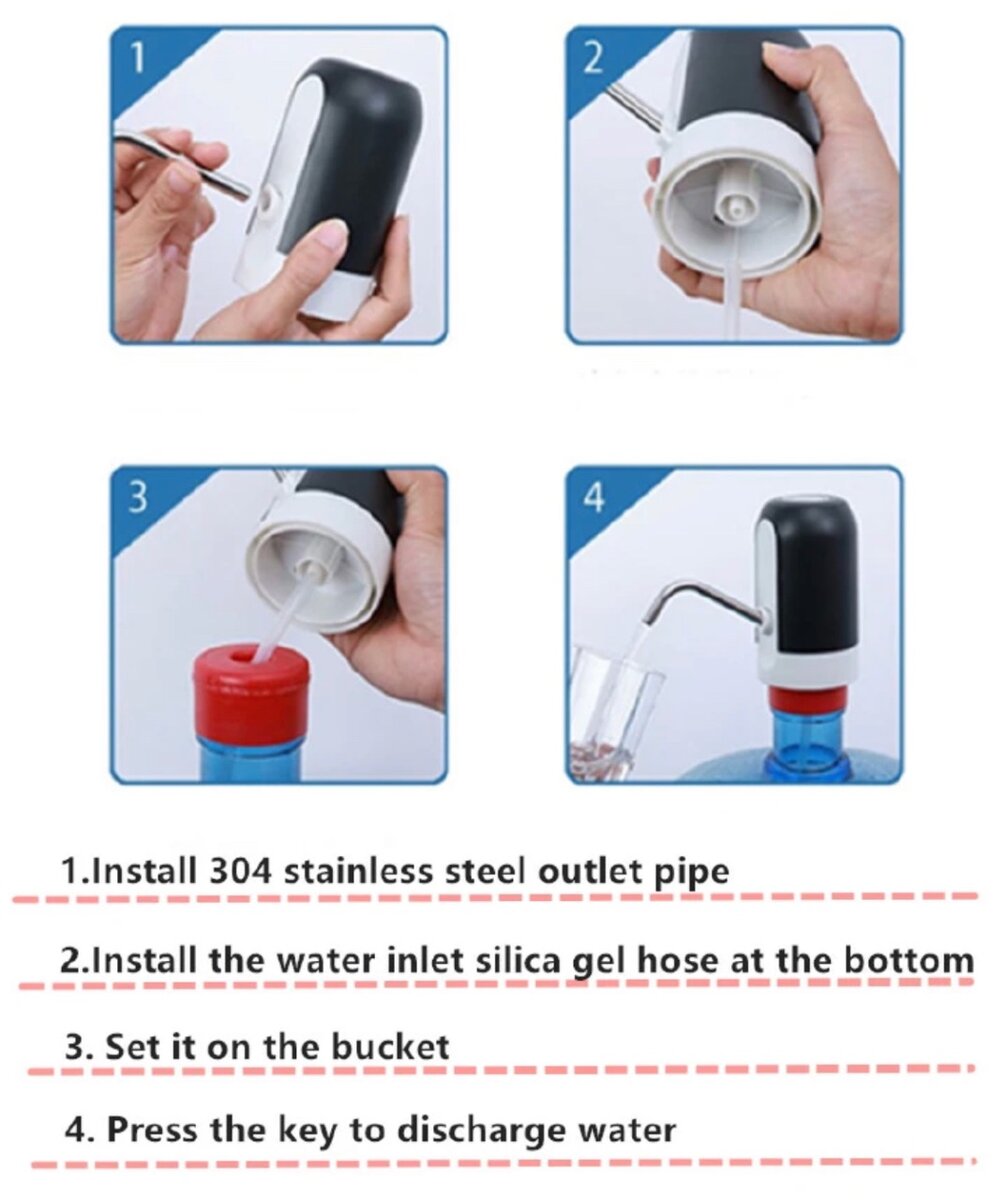 1

2

3

4

1.Install 304 stainless steel outlet pipe

2.Install the water inlet silica gel hose at the bottom

3. Set it on the bucket

4. Press the key to discharge water