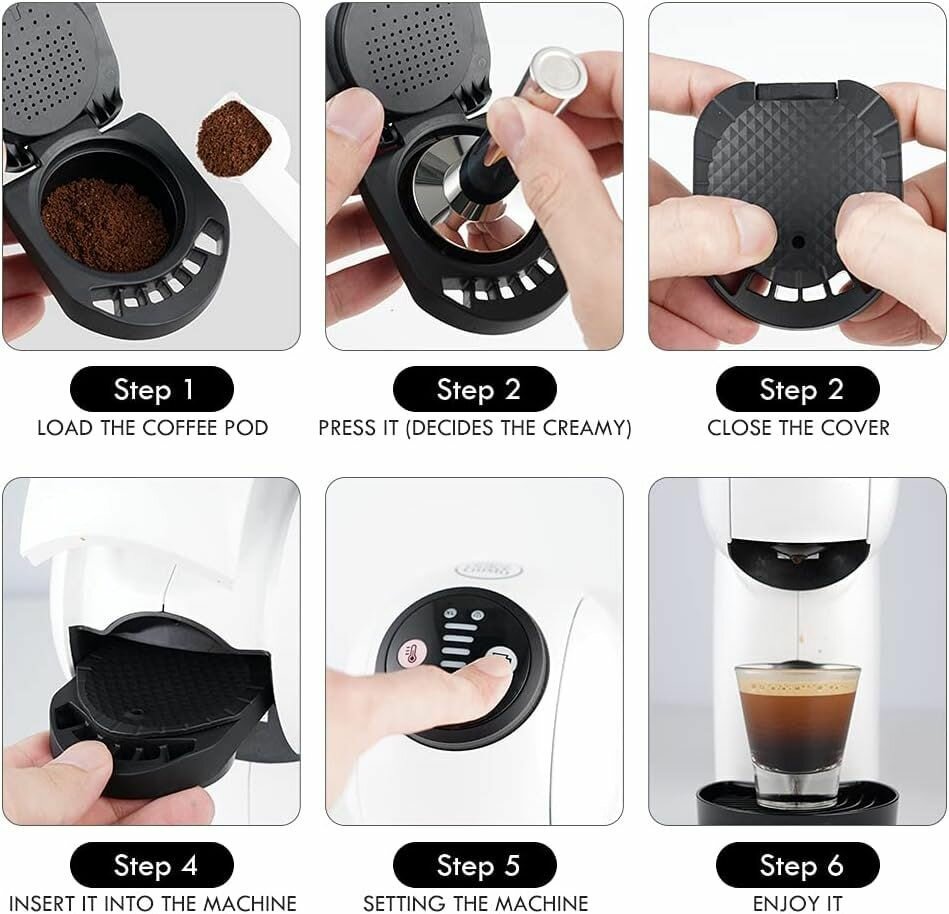 Step 1
LOAD THE COFFEE POD

Step 2
PRESS IT (DECIDES THE CREAMY)

Step 2
CLOSE THE COVER

Step 4
INSERT IT INTO THE MACHINE

Step 5
SETTING THE MACHINE

Step 6
ENJOY IT