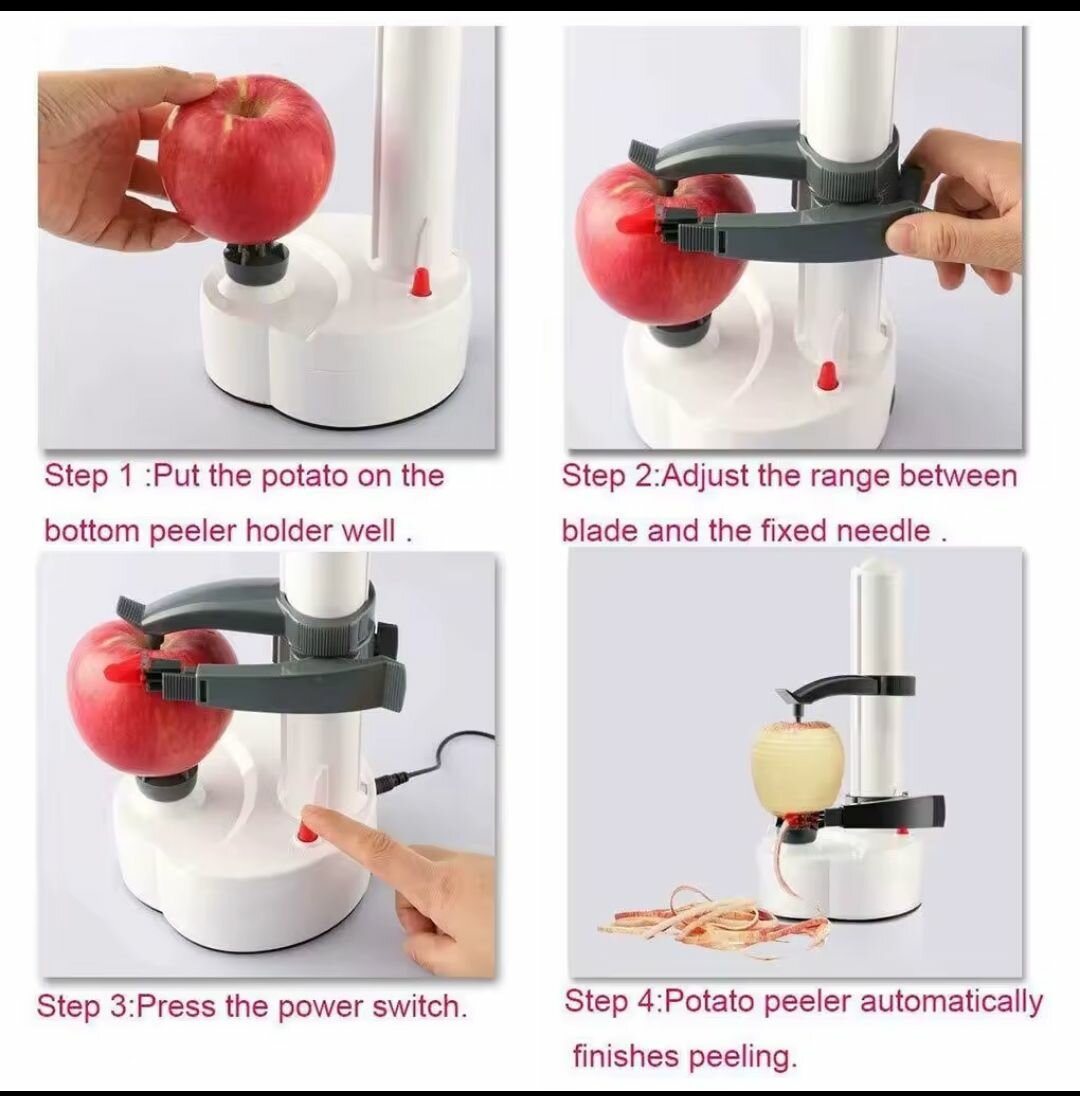 Step 1 :Put the potato on the bottom peeler holder well .

Step 2:Adjust the range between blade and the fixed needle .

Step 3:Press the power switch.

Step 4:Potato peeler automatically finishes peeling.