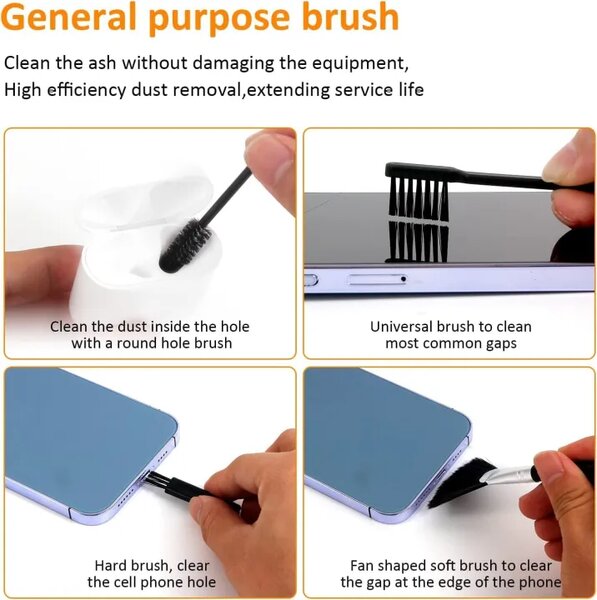 General purpose brush

Clean the ash without damaging the equipment,
High efficiency dust removal,extending service life

Clean the dust inside the hole with a round hole brush

Universal brush to clean most common gaps

Hard brush, clear the cell phone hole

Fan shaped soft brush to clear the gap at the edge of the phone