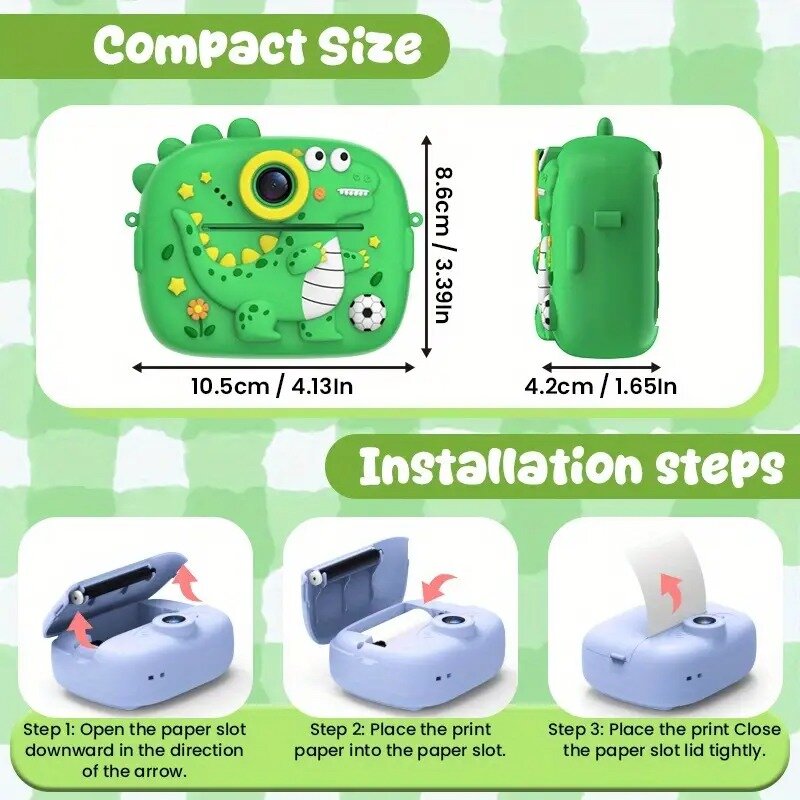 Compact Size

8.6cm / 3.39In

10.5cm / 4.13In

4.2cm / 1.65In

Installation steps

Step 1: Open the paper slot downward in the direction of the arrow.

Step 2: Place the print paper into the paper slot.

Step 3: Place the print Close the paper slot lid tightly.